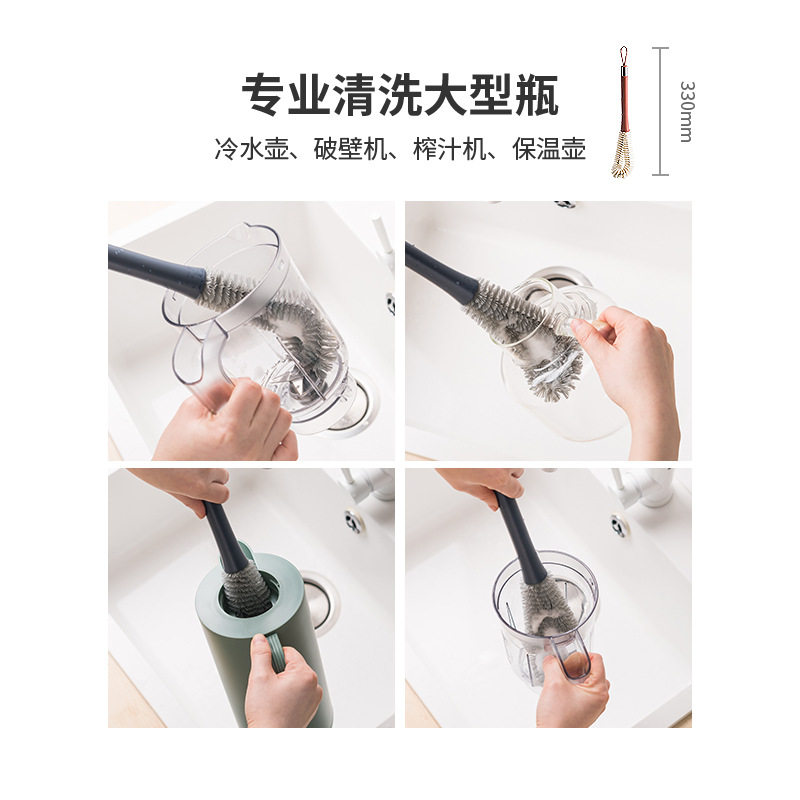 专业清洗大型瓶

冷水壶、破壁机、榨汁机、保温壶

330mm