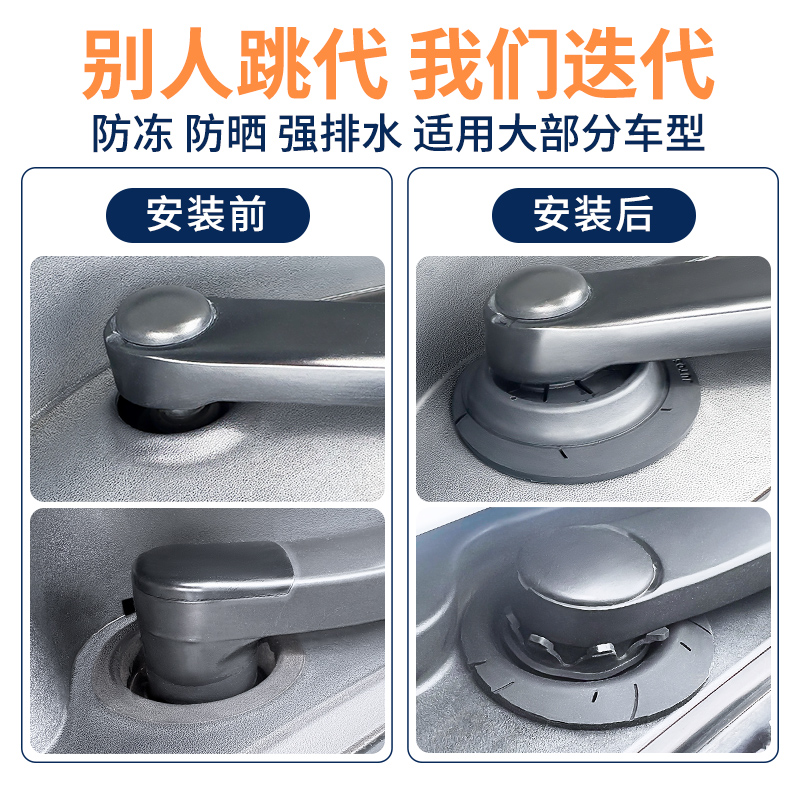 别人跳代 我们迭代
防冻 防晒 强排水 适用大部分车型

安装前

安装后