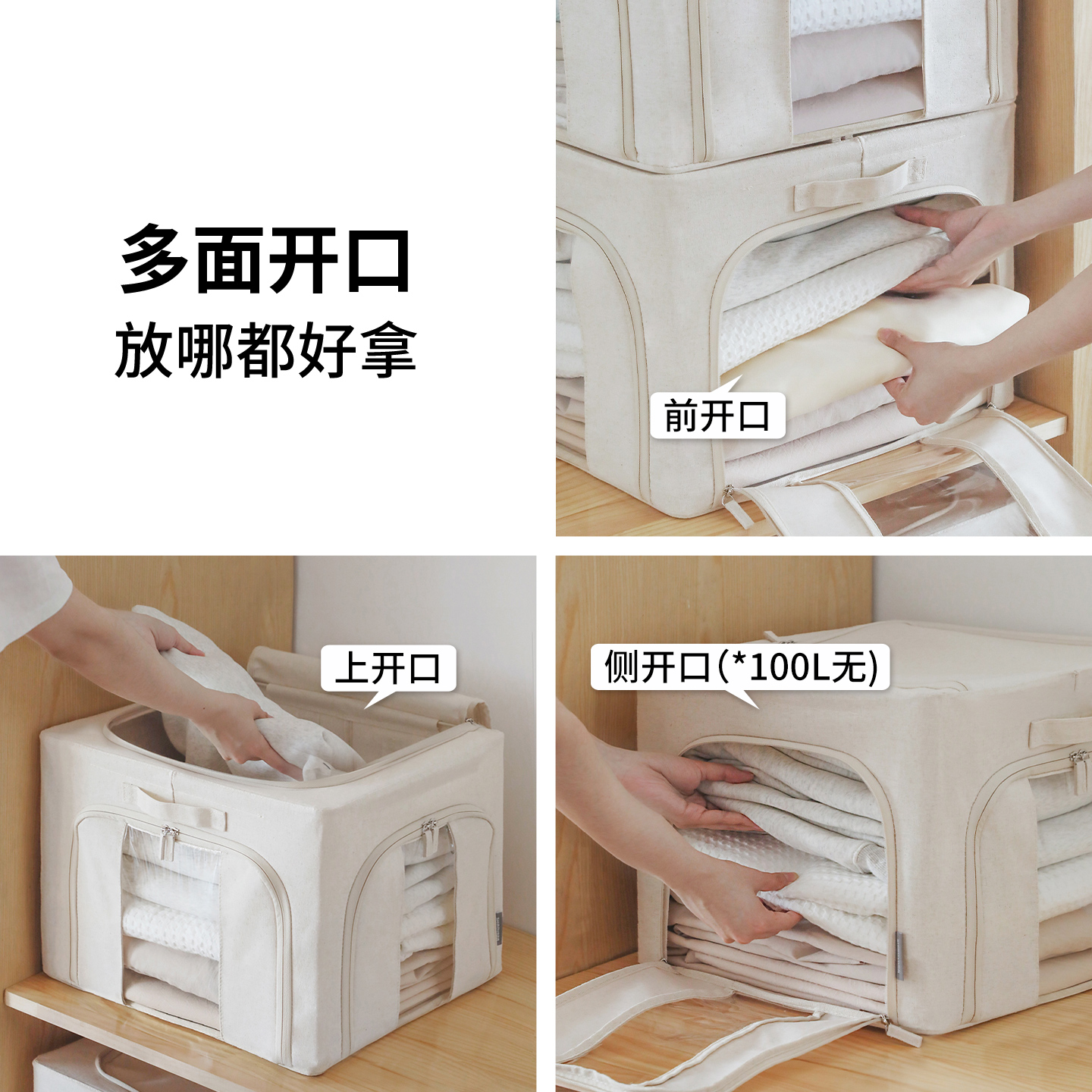 多面开口
放哪都好拿

前开口

上开口

侧开口(*100L无)