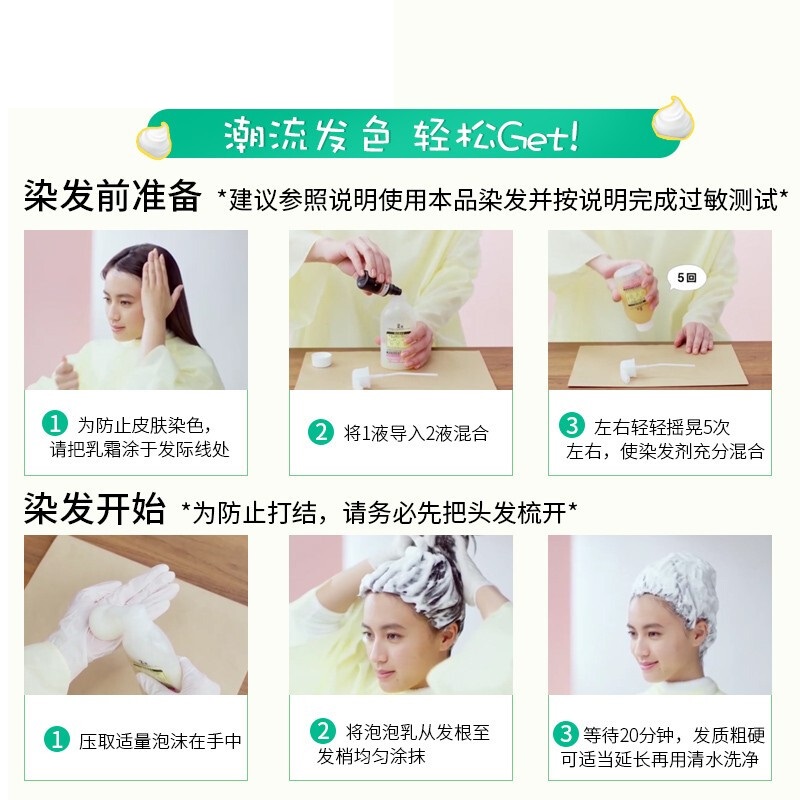 潮流发色 轻松Get!

染发前准备 *建议参照说明使用本品染发并按说明完成过敏测试*

5回

1 为防止皮肤染色，请把乳霜涂于发际线处

2 将1液导入2液混合

3 左右轻轻摇晃5次左右，使染发剂充分混合

染发开始 *为防止打结，请务必先把头发梳开*

1 压取适量泡沫在手中

2 将泡泡乳从发根至发梢均匀涂抹

3 等待20分钟，发质粗硬可适当延长再用清水洗净