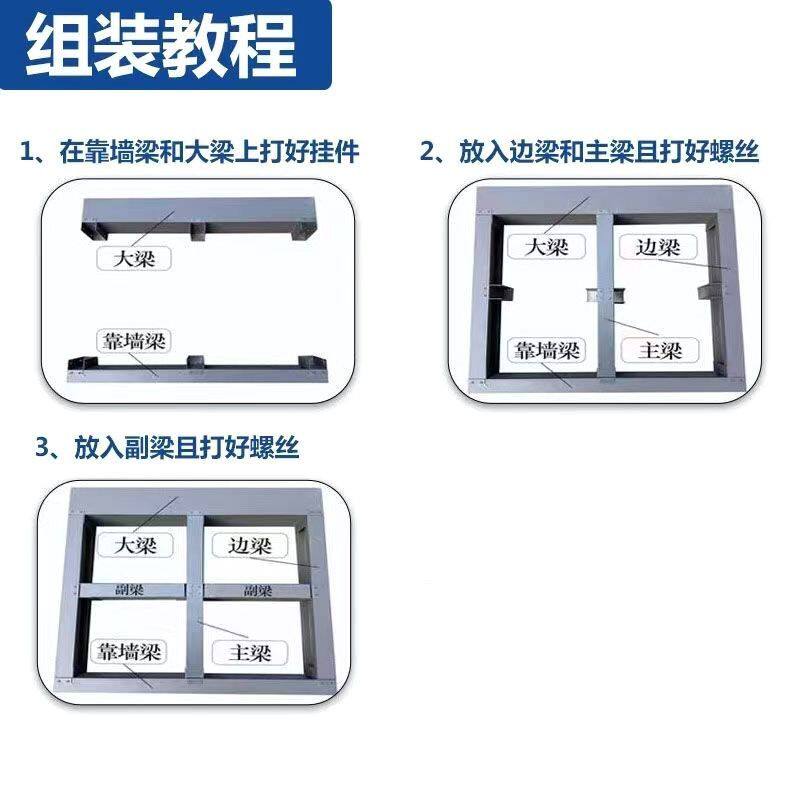 组装教程

1、在靠墙梁和大梁上打好挂件

大梁

靠墙梁

2、放入边梁和主梁且打好螺丝

大梁

边梁

靠墙梁

主梁

3、放入副梁且打好螺丝

大梁

边梁

副梁

副梁

靠墙梁

主梁