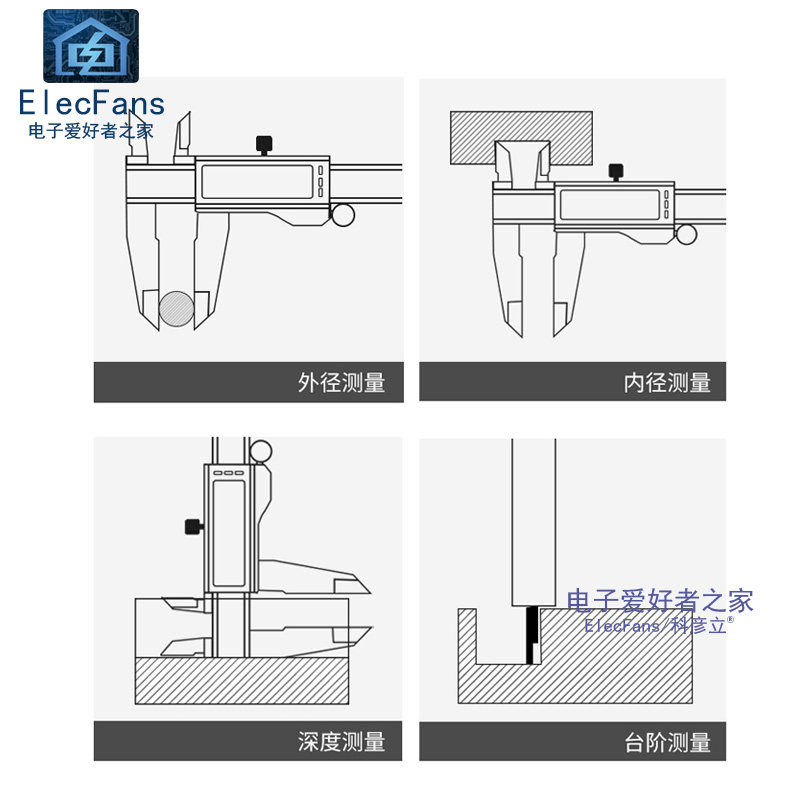 ElecFans
电子爱好者之家

外径测量

内径测量

深度测量

电子爱好者之家
ElecFans/科彦立®

台阶测量