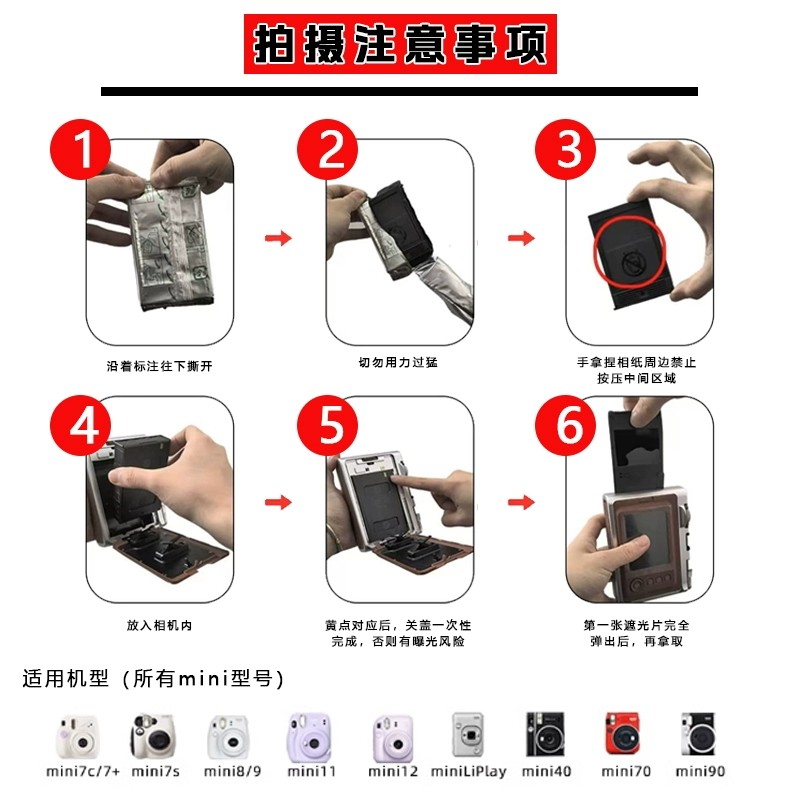 拍摄注意事项

1

沿着标注往下撕开

2

切勿用力过猛

3

手拿捏相纸周边禁止按压中间区域

4

放入相机内

5

黄点对应后，关盖一次性完成，否则有曝光风险

6

第一张遮光片完全弹出后，再拿取

适用机型（所有mini型号）

mini7c/7+ mini7s mini8/9 mini11 mini12 miniLiPlay mini40 mini70 mini90