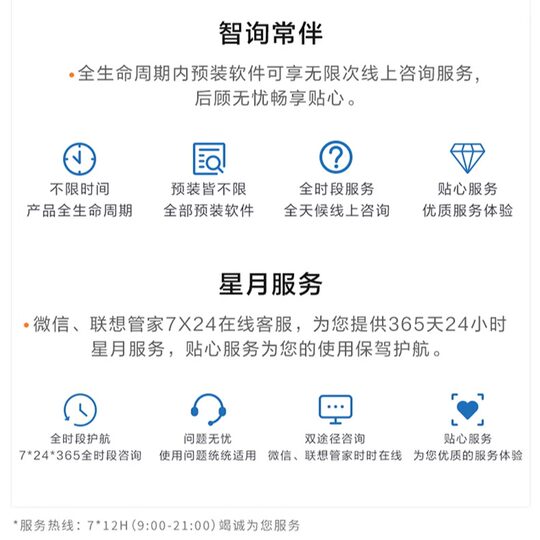 智询常伴

• 全生命周期内预装软件可享无限次线上咨询服务，后顾无忧畅享贴心。

不限时间
产品全生命周期

预装皆不限
全部预装软件

全时段服务
全天候线上咨询

贴心服务
优质服务体验

星月服务

• 微信、联想管家7X24在线客服，为您提供365天24小时星月服务，贴心服务为您的使用保驾护航。

全时段护航
7*24*365全时段咨询

问题无忧
使用问题统统适用

双途径咨询
微信、联想管家时时在线

贴心服务
为您优质的服务体验

*服务热线：7*12H（9:00-21:00）竭诚为您服务