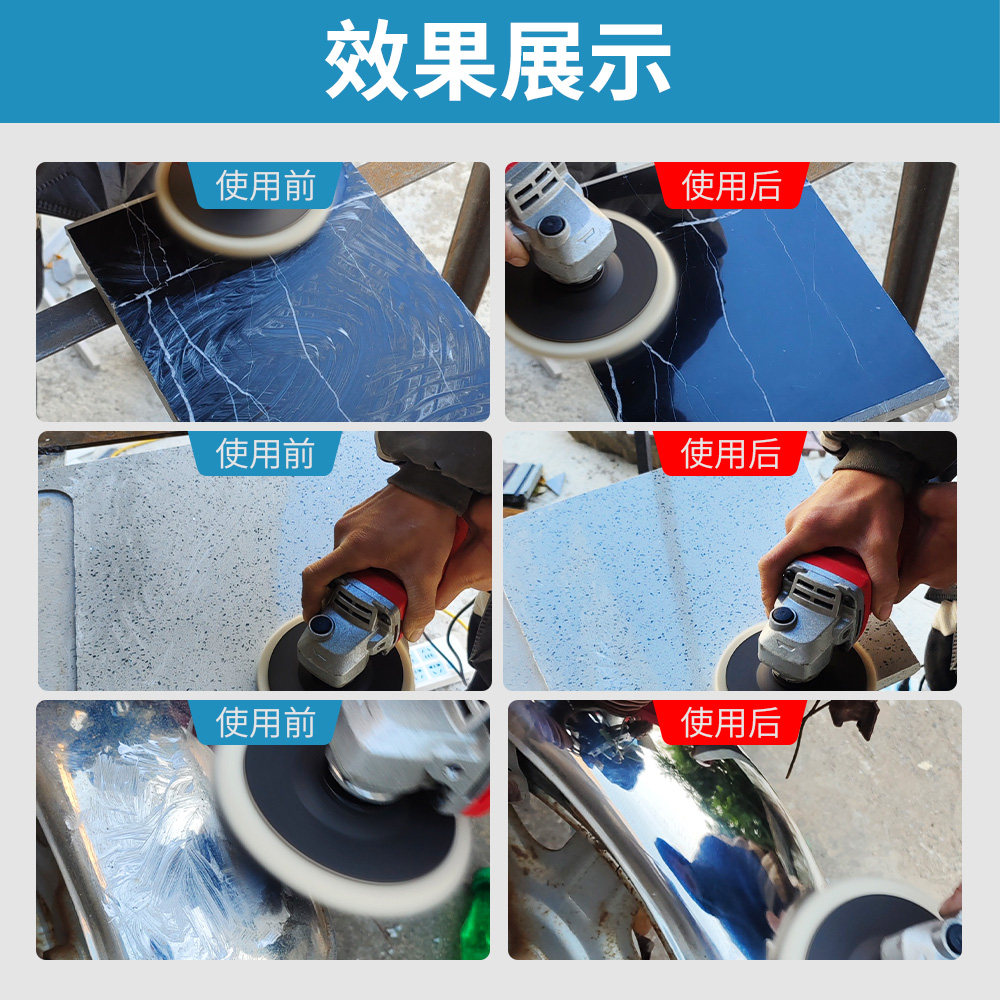 效果展示

使用前

使用后

使用前

使用后

使用前

使用后