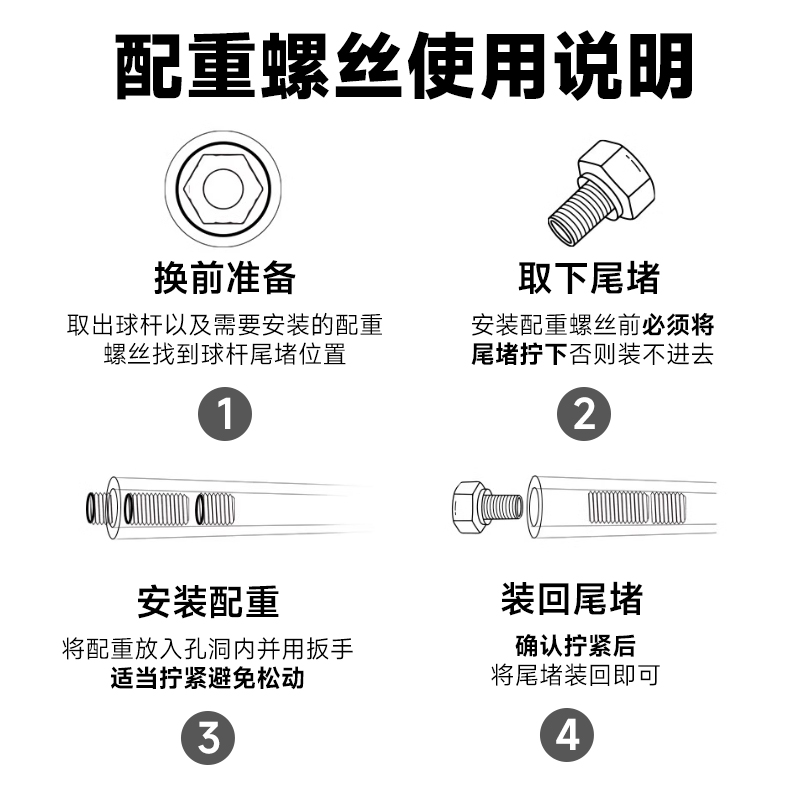 配重螺丝使用说明

换前准备

取出球杆以及需要安装的配重螺丝找到球杆尾堵位置

1

取下尾堵

安装配重螺丝前必须将尾堵拧下否则装不进去

2

安装配重

将配重放入孔洞内并用扳手适当拧紧避免松动

3

装回尾堵

确认拧紧后将尾堵装回即可

4