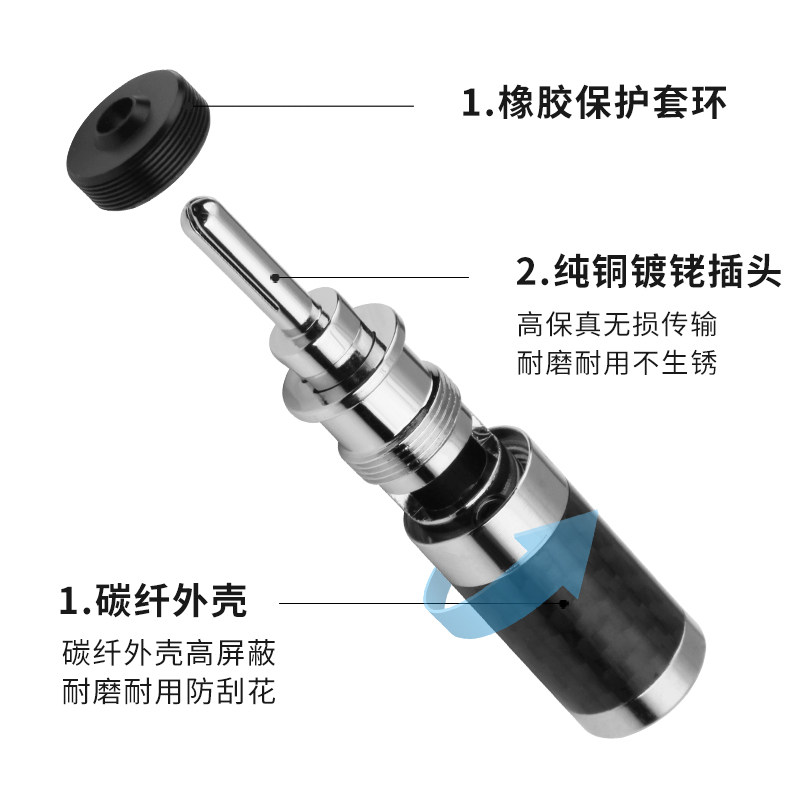 1.橡胶保护套环

2.纯铜镀铑插头

高保真无损传输
耐磨耐用不生锈

1.碳纤外壳

碳纤外壳高屏蔽
耐磨耐用防刮花