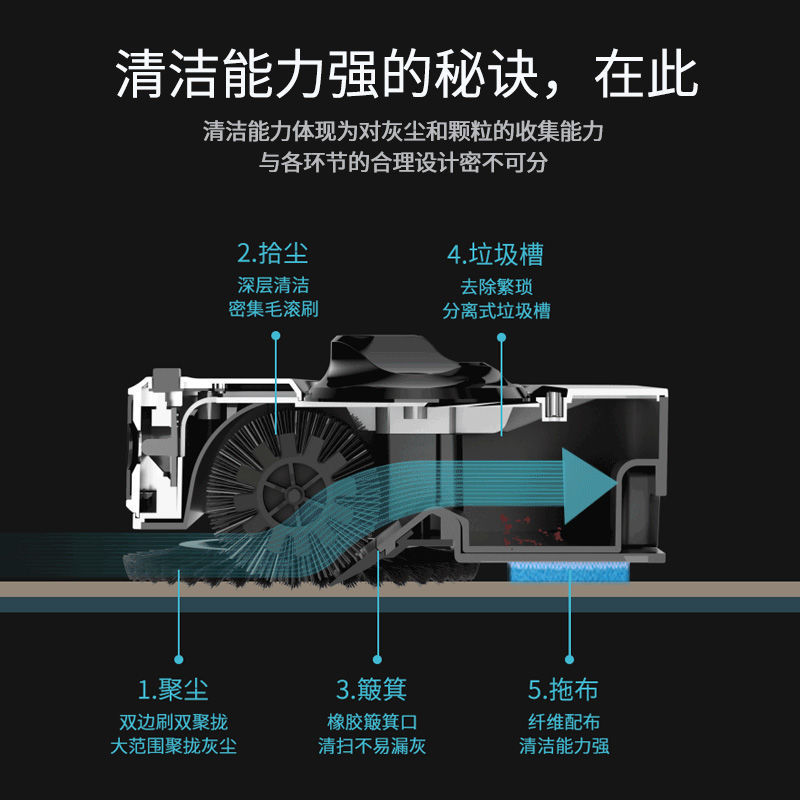 清洁能力强的秘诀，在此

清洁能力体现为对灰尘和颗粒的收集能力
与各环节的合理设计密不可分

2.拾尘
深层清洁
密集毛滚刷

4.垃圾槽
去除繁琐
分离式垃圾槽

1.聚尘
双边刷双聚拢
大范围聚拢灰尘

3.簸箕
橡胶簸箕口
清扫不易漏灰

5.拖布
纤维配布
清洁能力强