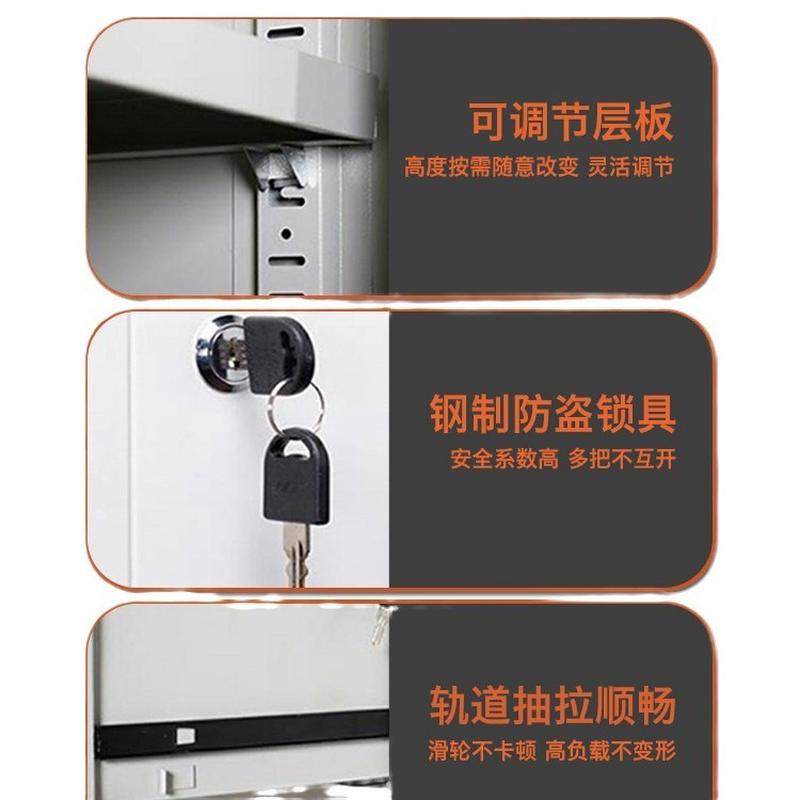 可调节层板
高度按需随意改变 灵活调节

钢制防盗锁具
安全系数高 多把不互开

轨道抽拉顺畅
滑轮不卡顿 高负载不变形