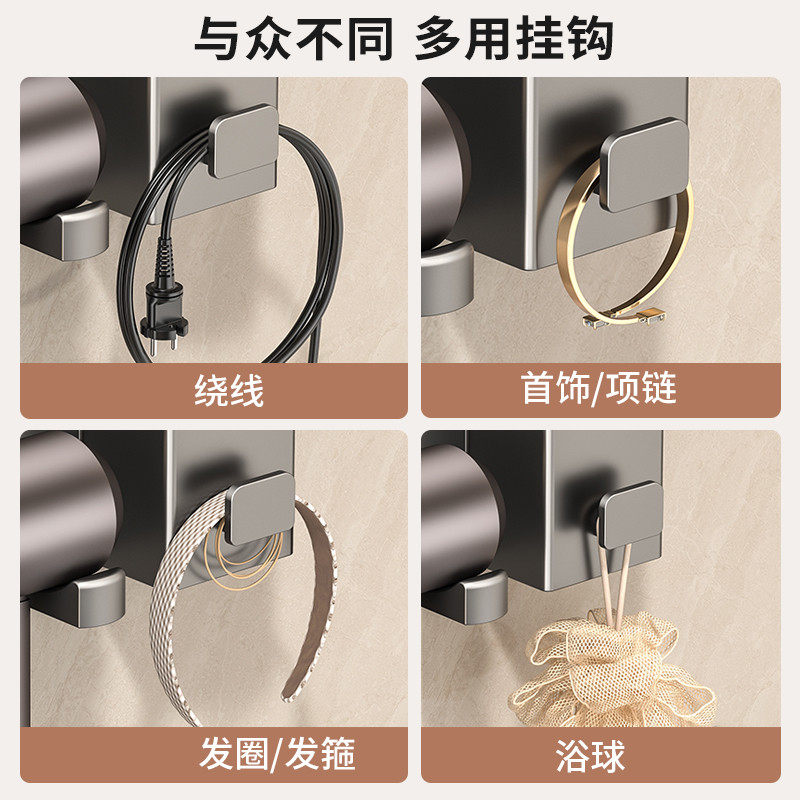 与众不同 多用挂钩

绕线

首饰/项链

发圈/发箍

浴球