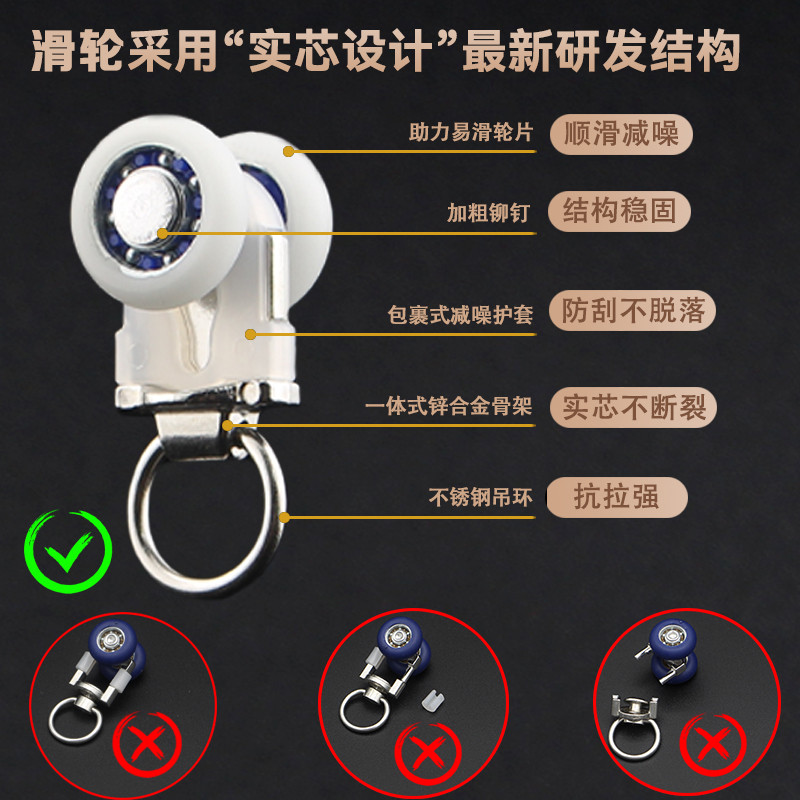 滑轮采用“实芯设计”最新研发结构

助力易滑轮片 顺滑减噪

加粗铆钉 结构稳固

包裹式减噪护套 防刮不脱落

一体式锌合金骨架 实芯不断裂

不锈钢吊环 抗拉强