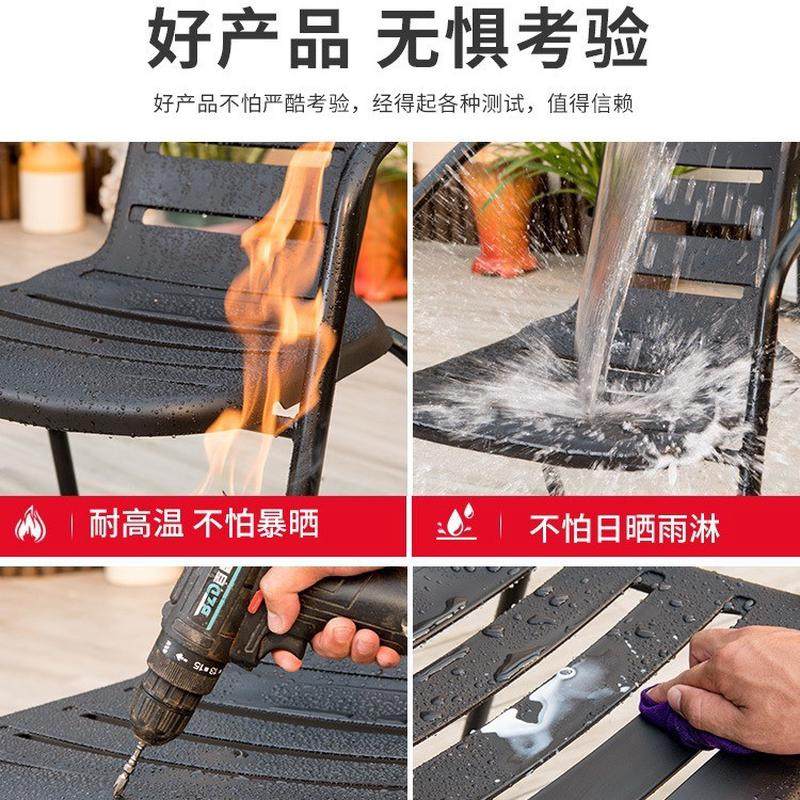 好产品 无惧考验

好产品不怕严酷考验，经得起各种测试，值得信赖

耐高温 不怕暴晒

不怕日晒雨淋