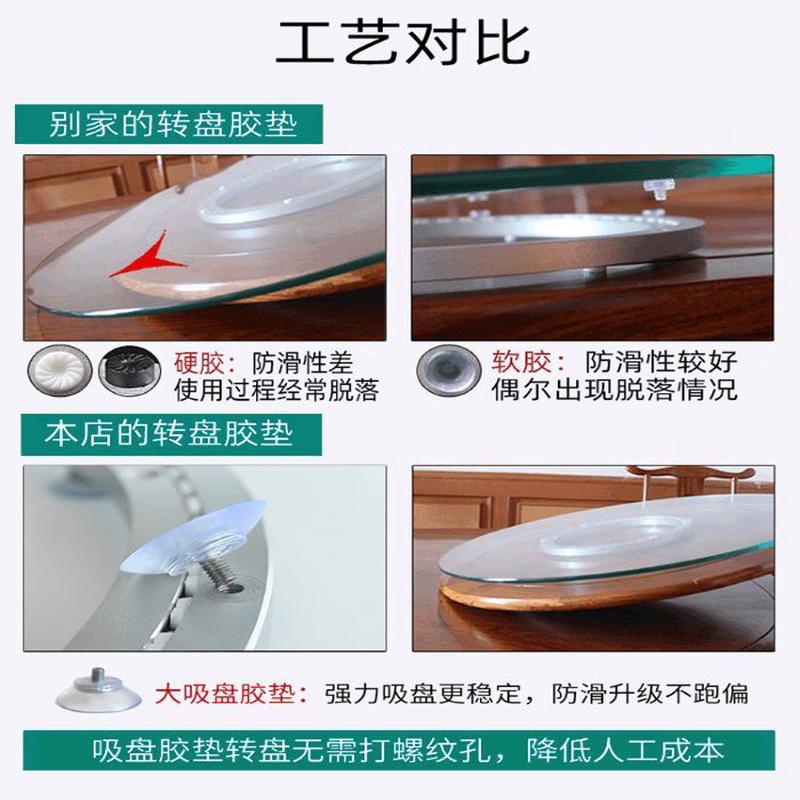 工艺对比

别家的转盘胶垫

硬胶：防滑性差
使用过程经常脱落

软胶：防滑性较好
偶尔出现脱落情况

本店的转盘胶垫

大吸盘胶垫：强力吸盘更稳定，防滑升级不跑偏

吸盘胶垫转盘无需打螺纹孔，降低人工成本