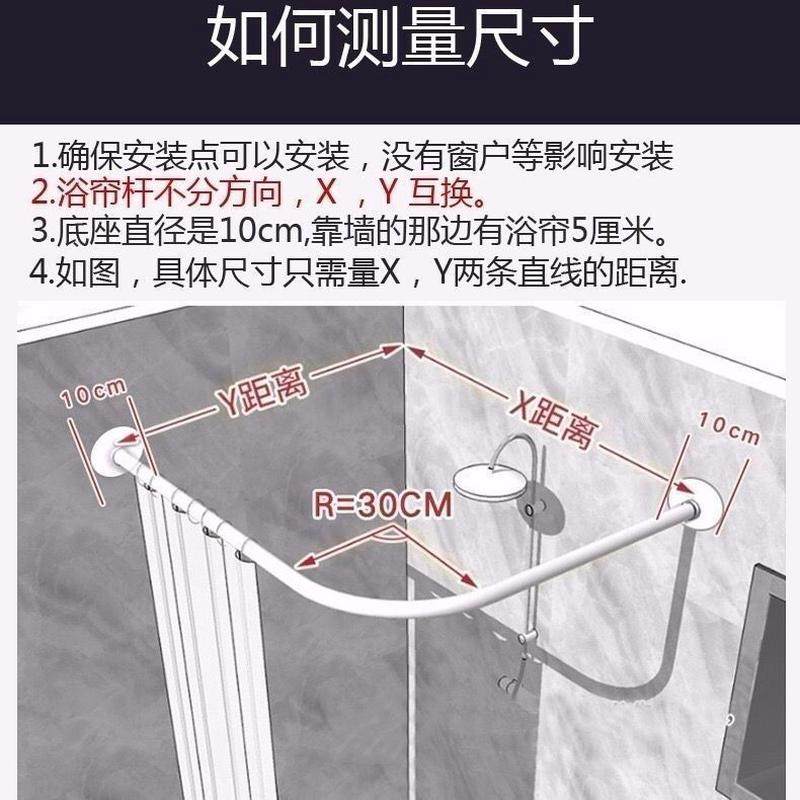 如何测量尺寸

1.确保安装点可以安装，没有窗户等影响安装
2.浴帘杆不分方向，X ，Y 互换。
3.底座直径是10cm,靠墙的那边有浴帘5厘米。
4.如图，具体尺寸只需量X，Y两条直线的距离.

10cm
Y距离
X距离
10cm
R=30CM