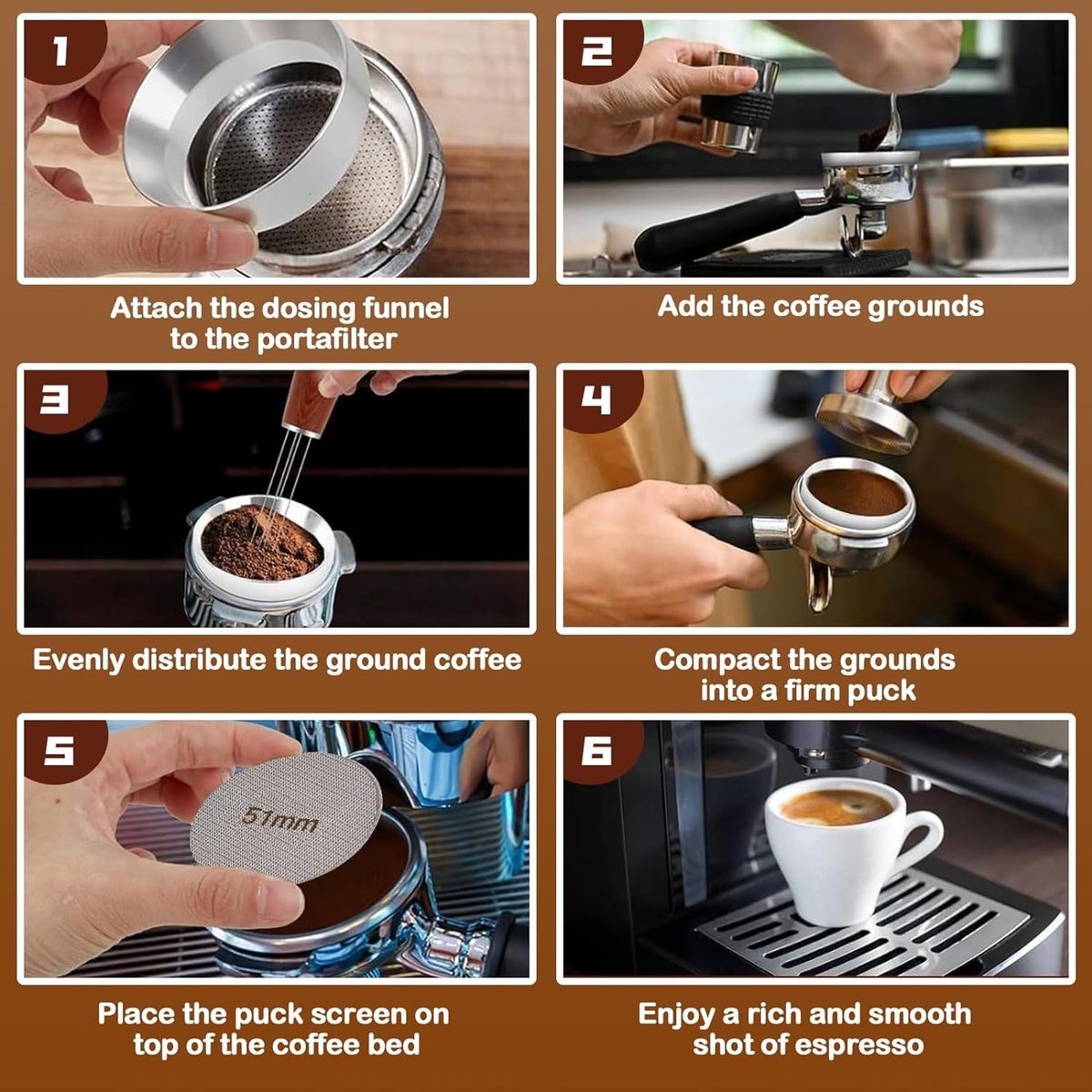 1

Attach the dosing funnel to the portafilter

2

Add the coffee grounds

3

Evenly distribute the ground coffee

4

Compact the grounds into a firm puck

5

51mm

Place the puck screen on top of the coffee bed

6

Enjoy a rich and smooth shot of espresso