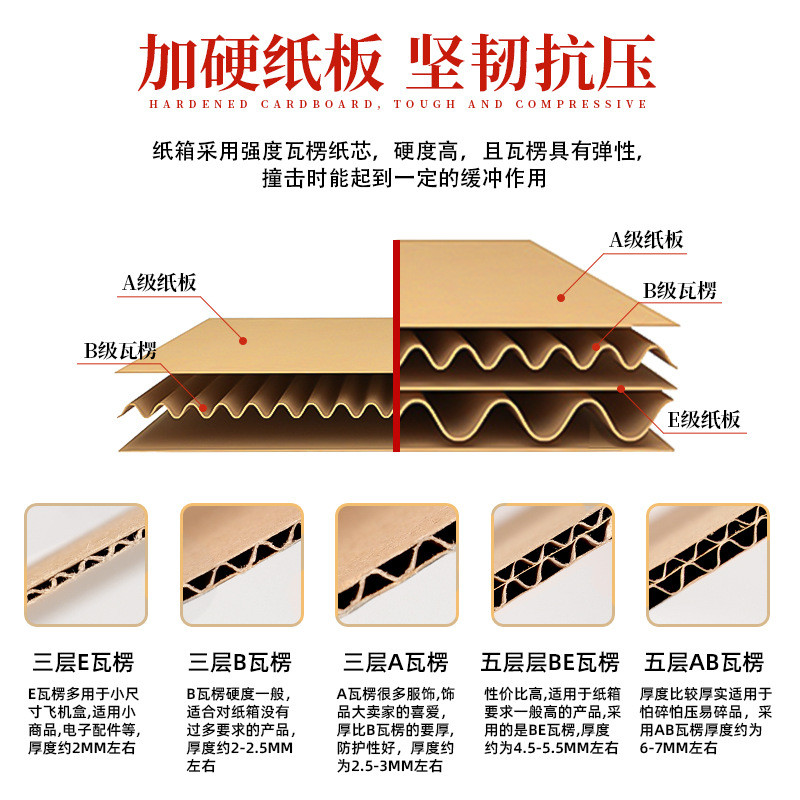 加硬纸板 坚韧抗压
HARDENED CARDBOARD, TOUGH AND COMPRESSIVE

纸箱采用强度瓦楞纸芯，硬度高，且瓦楞具有弹性，撞击时能起到一定的缓冲作用

A级纸板
B级瓦楞

A级纸板
B级瓦楞
E级纸板

三层E瓦楞
E瓦楞多用于小尺寸飞机盒,适用小商品,电子配件等,厚度约2MM左右

三层B瓦楞
B瓦楞硬度一般，适合对纸箱没有过多要求的产品，厚度约2-2.5MM左右

三层A瓦楞
A瓦楞很多服饰,饰品大卖家的喜爱,厚比B瓦楞的要厚,防护性好，厚度约为2.5-3MM左右

五层层BE瓦楞
性价比高,适用于纸箱要求一般高的产品,采用的是BE瓦楞,厚度约为4.5-5.5MM左右

五层AB瓦楞
厚度比较厚实适用于怕碎怕压易碎品，采用AB瓦楞厚度约为6-7MM左右