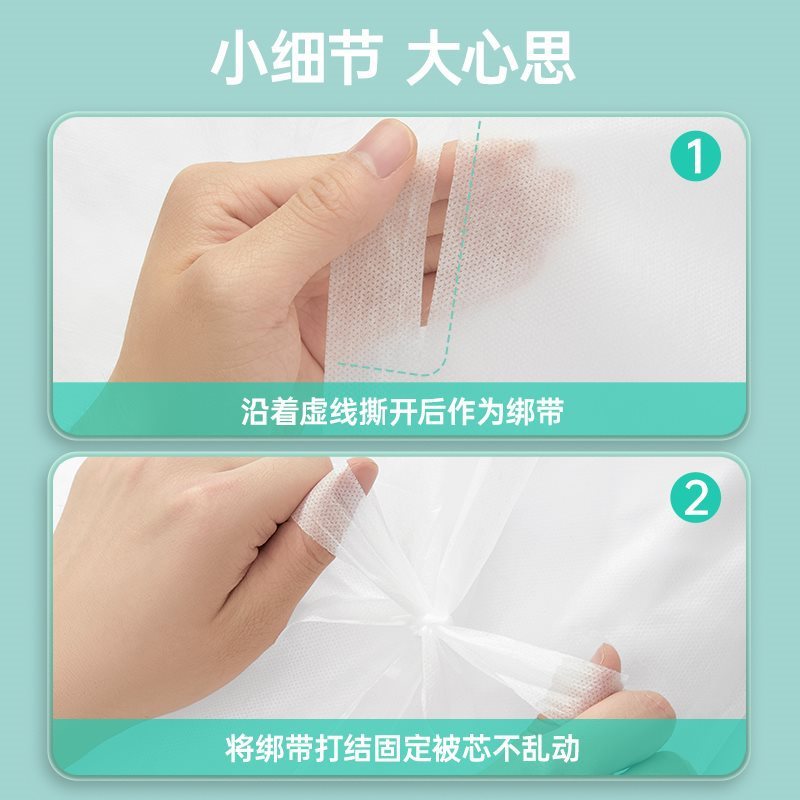 小细节 大心思

1

沿着虚线撕开后作为绑带

2

将绑带打结固定被芯不乱动