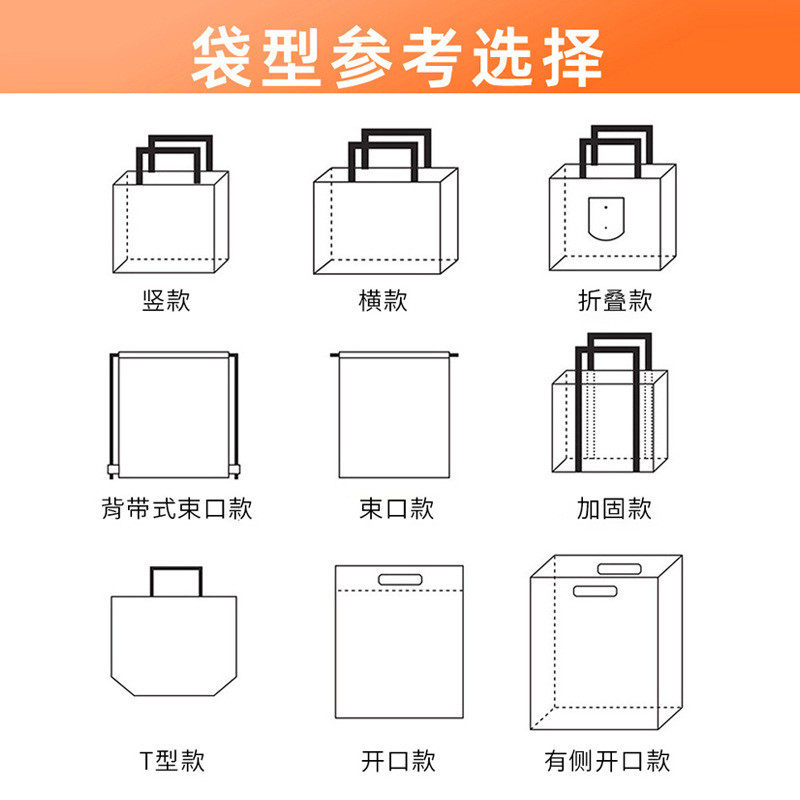 袋型参考选择

竖款

横款

折叠款

背带式束口款

束口款

加固款

T型款

开口款

有侧开口款