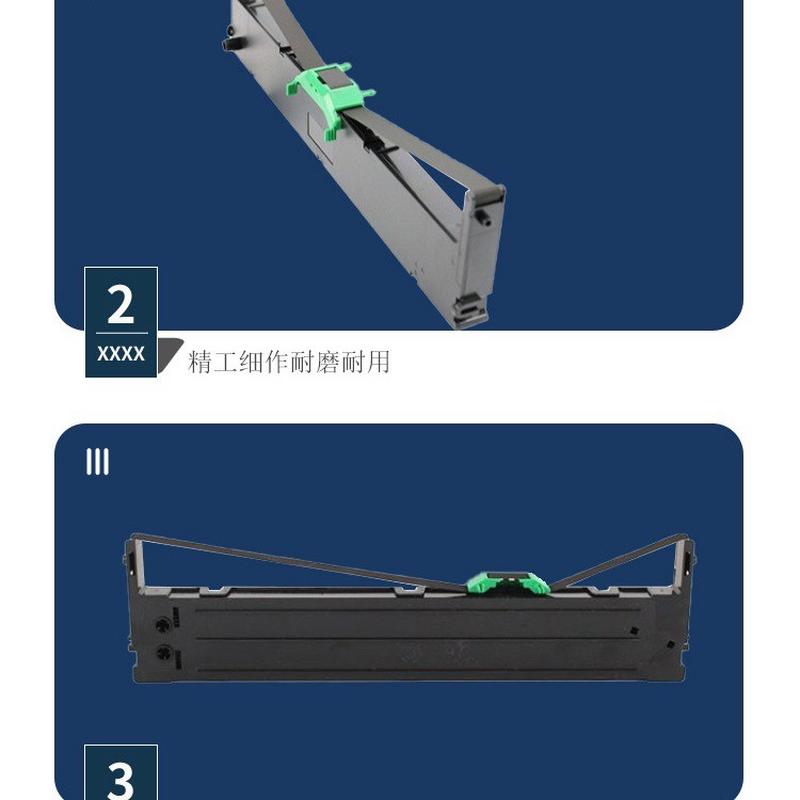 2
XXXX
精工细作耐磨耐用

III

3