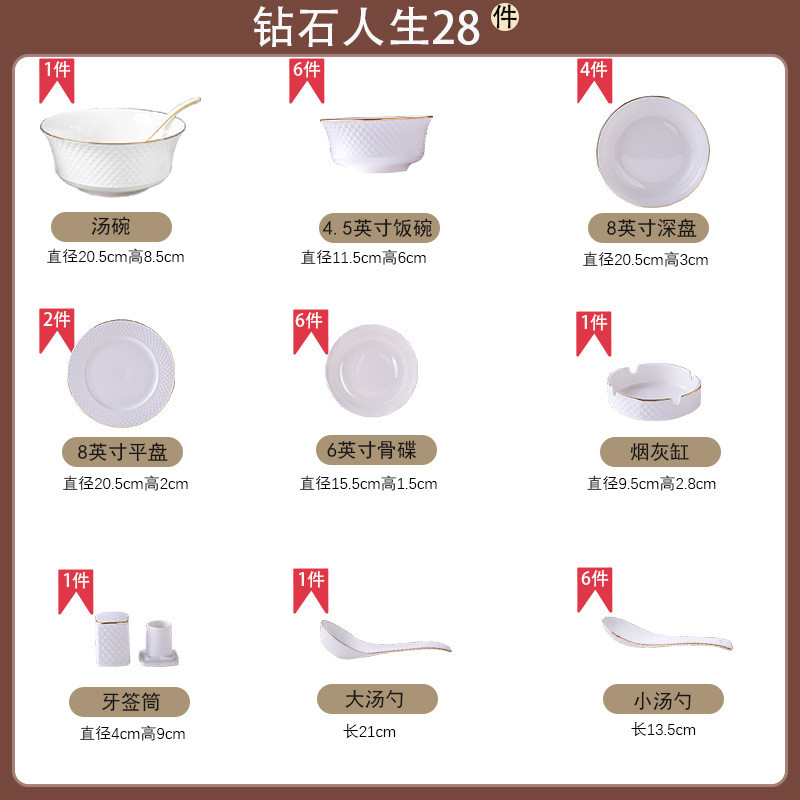 钻石人生28件

1件
汤碗
直径20.5cm高8.5cm

6件
4.5英寸饭碗
直径11.5cm高6cm

4件
8英寸深盘
直径20.5cm高3cm

2件
8英寸平盘
直径20.5cm高2cm

6件
6英寸骨碟
直径15.5cm高1.5cm

1件
烟灰缸
直径9.5cm高2.8cm

1件
牙签筒
直径4cm高9cm

1件
大汤勺
长21cm

6件
小汤勺
长13.5cm