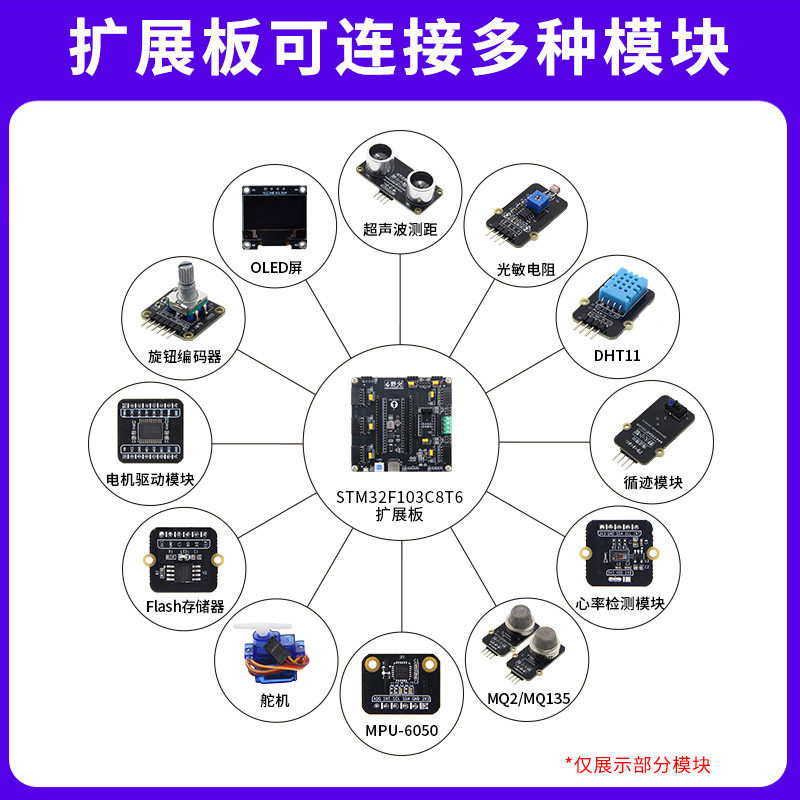 扩展板可连接多种模块

超声波测距

OLED屏

光敏电阻

旋钮编码器

DHT11

电机驱动模块

STM32F103C8T6
扩展板

循迹模块

Flash存储器

心率检测模块

舵机

MPU-6050

MQ2/MQ135

*仅展示部分模块