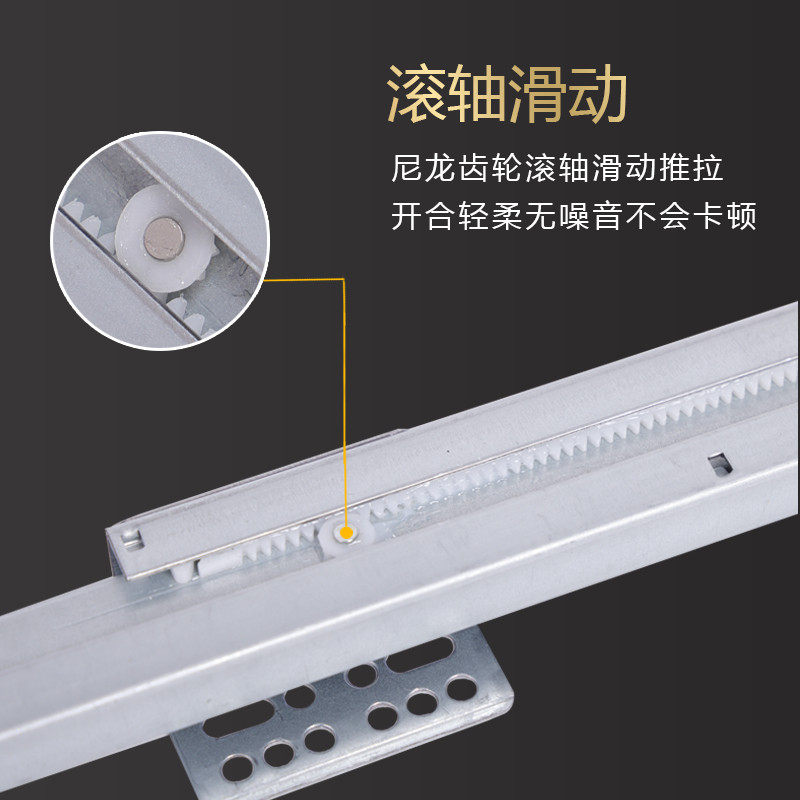 滚轴滑动

尼龙齿轮滚轴滑动推拉
开合轻柔无噪音不会卡顿