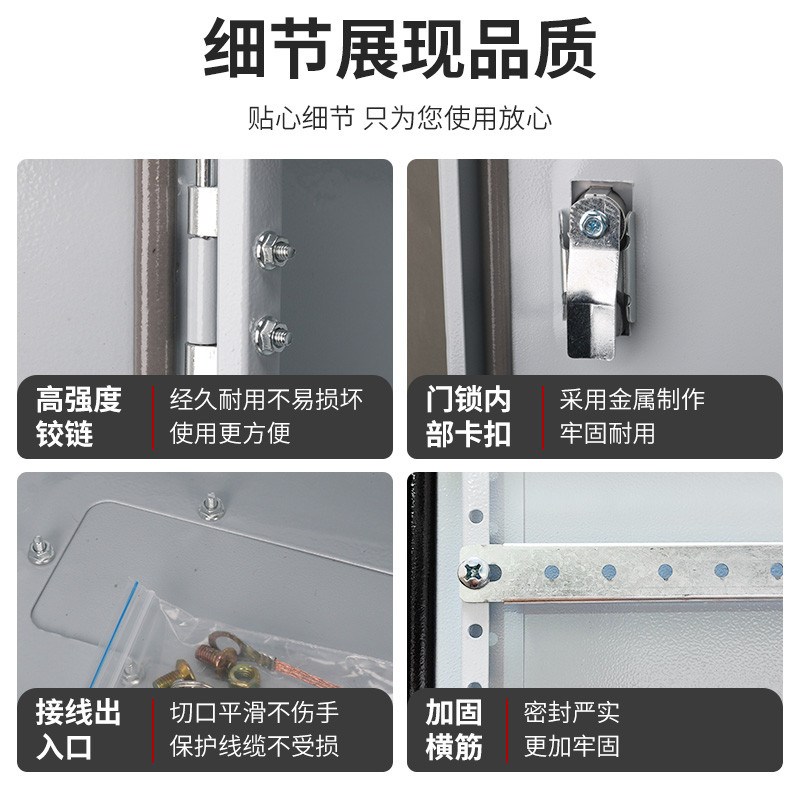 细节展现品质

贴心细节 只为您使用放心

高强度铰链

经久耐用不易损坏
使用更方便

门锁内部卡扣

采用金属制作
牢固耐用

接线出入口

切口平滑不伤手
保护线缆不受损

加固横筋

密封严实
更加牢固