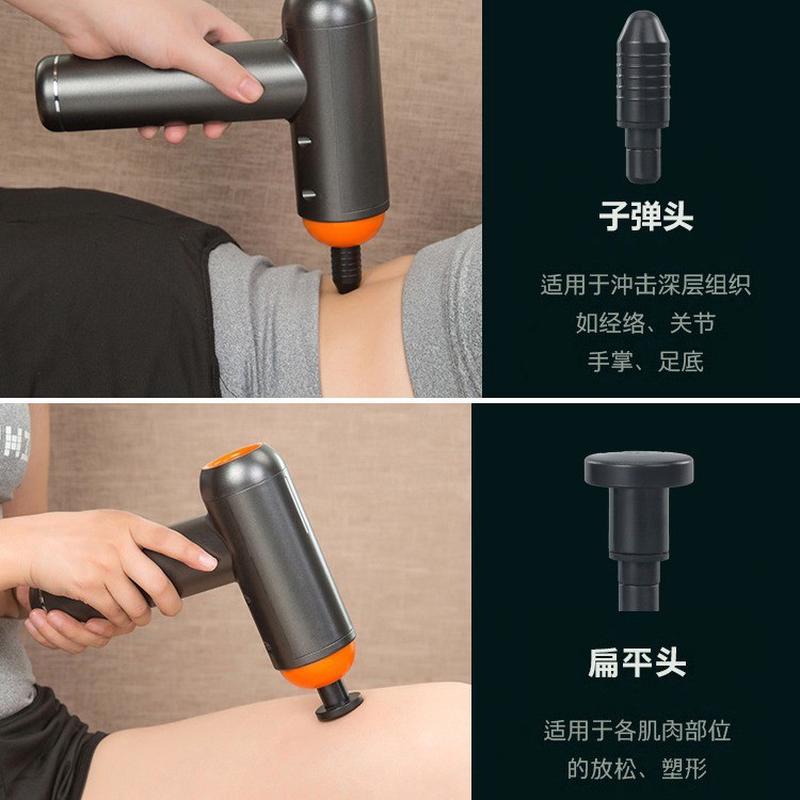 子弹头

适用于冲击深层组织
如经络、关节
手掌、足底

扁平头

适用于各肌肉部位
的放松、塑形