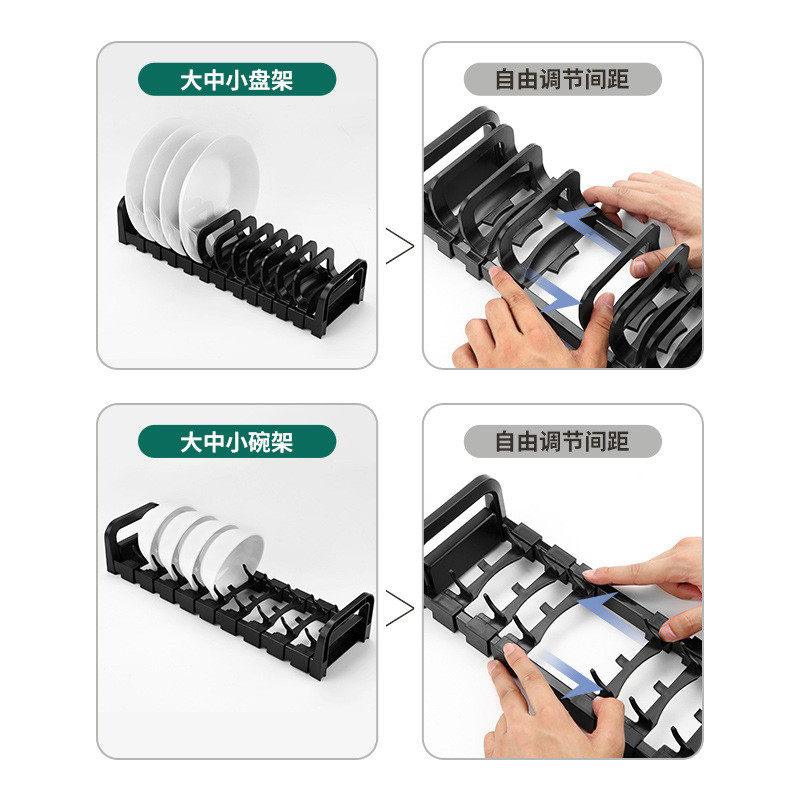 大中小盘架

自由调节间距

大中小碗架

自由调节间距