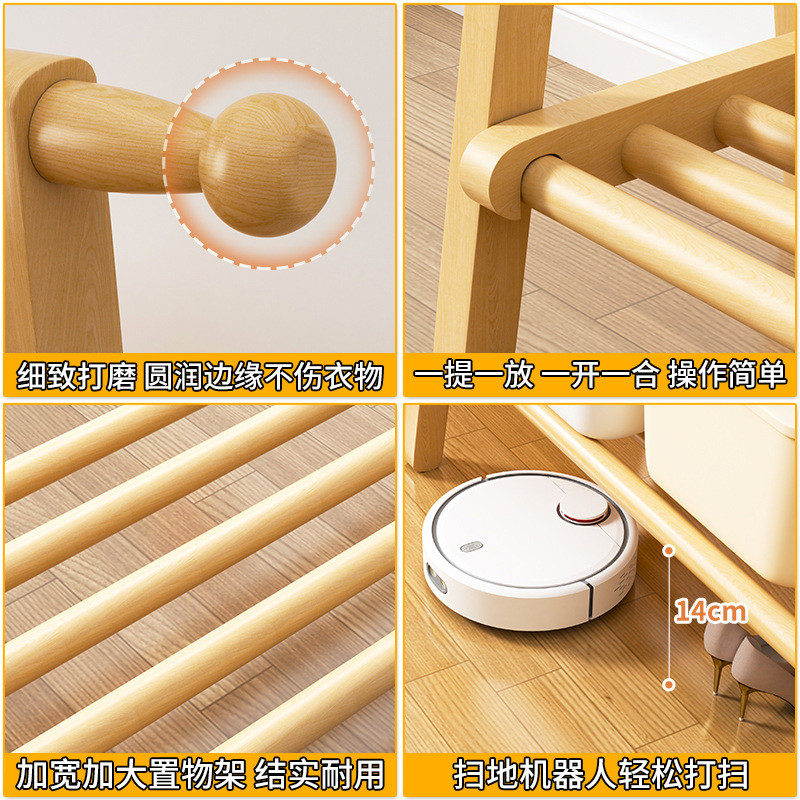 细致打磨 圆润边缘不伤衣物

一提一放 一开一合 操作简单

加宽加大置物架 结实耐用

14cm

扫地机器人轻松打扫