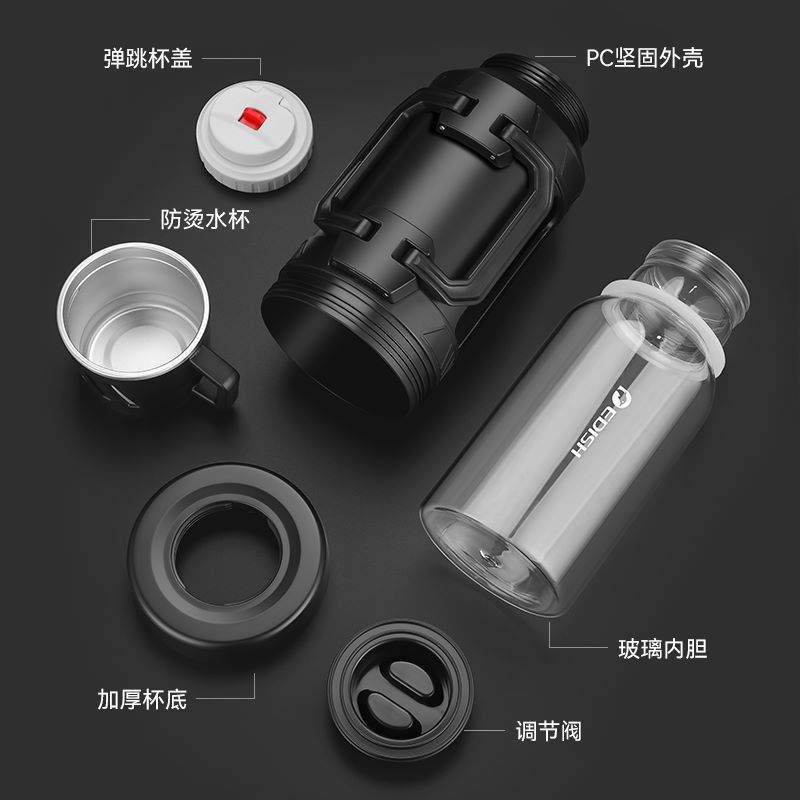 弹跳杯盖

PC坚固外壳

防烫水杯

EDISH

玻璃内胆

加厚杯底

调节阀