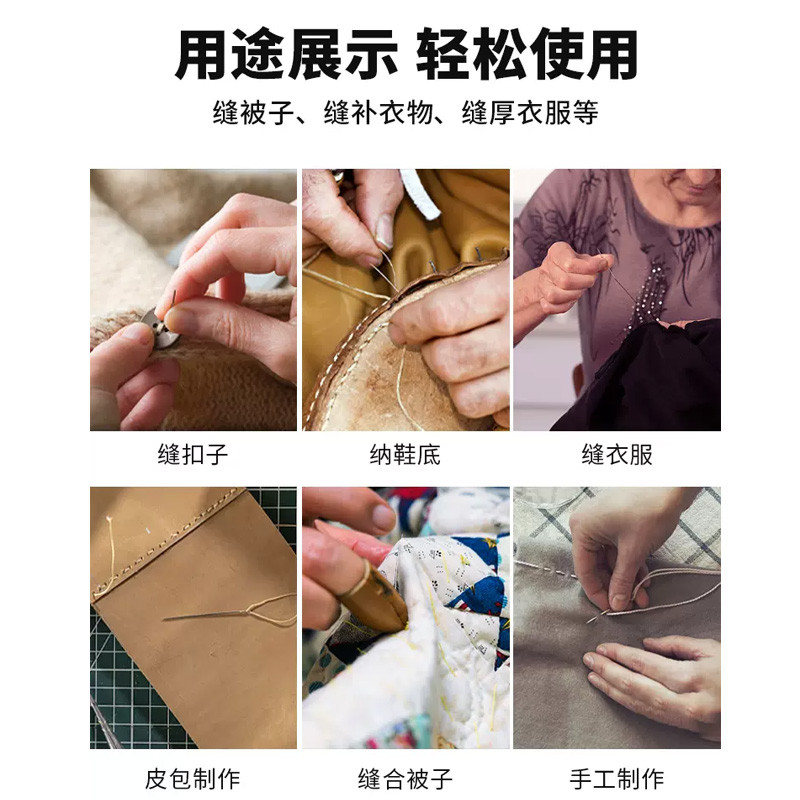 用途展示 轻松使用

缝被子、缝补衣物、缝厚衣服等

缝扣子

纳鞋底

缝衣服

皮包制作

缝合被子

手工制作