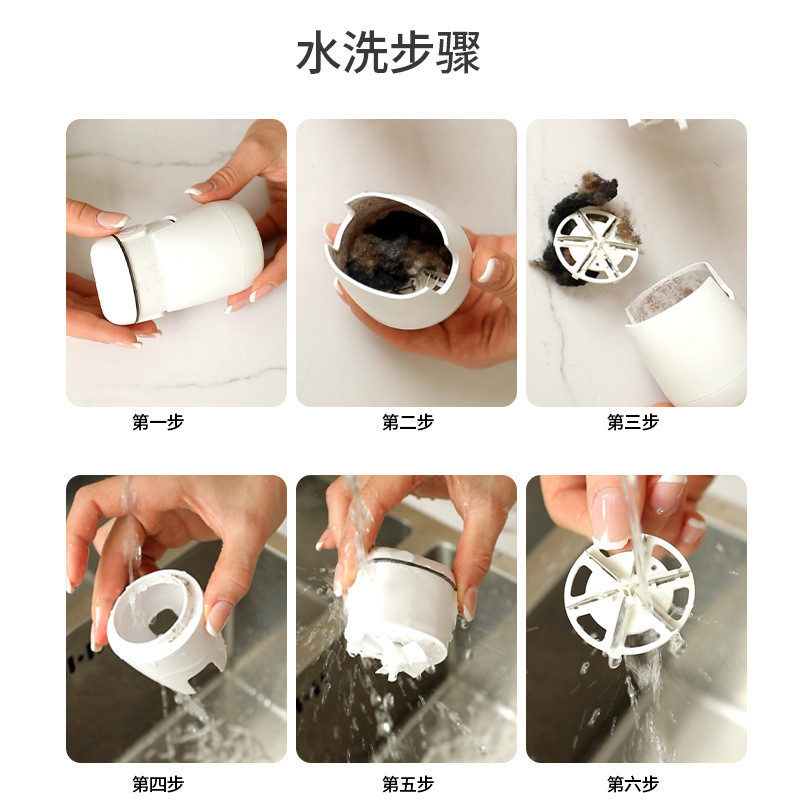 水洗步骤

第一步

第二步

第三步

第四步

第五步

第六步