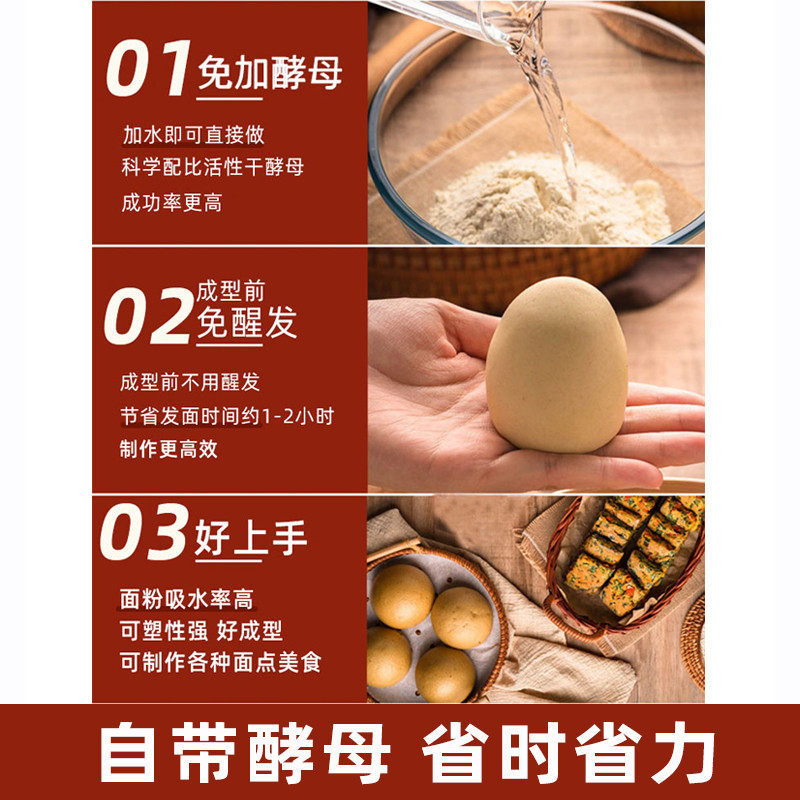 01 免加酵母

加水即可直接做
科学配比活性干酵母
成功率更高

02 成型前 免醒发

成型前不用醒发
节省发面时间约1-2小时
制作更高效

03 好上手

面粉吸水率高
可塑性强 好成型
可制作各种面点美食

自带酵母 省时省力