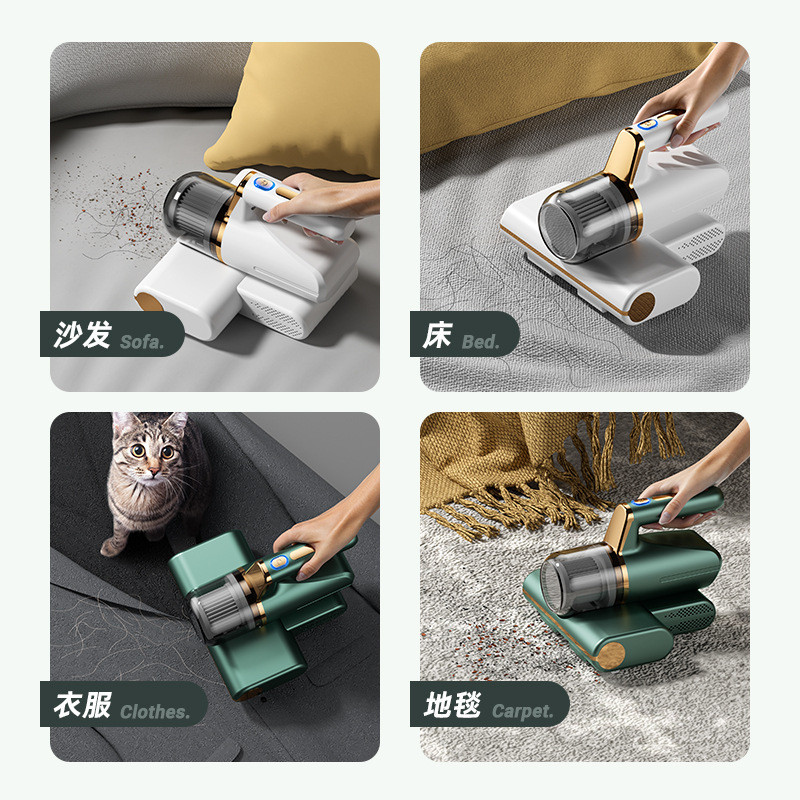 沙发 Sofa.

床 Bed.

衣服 Clothes.

地毯 Carpet.