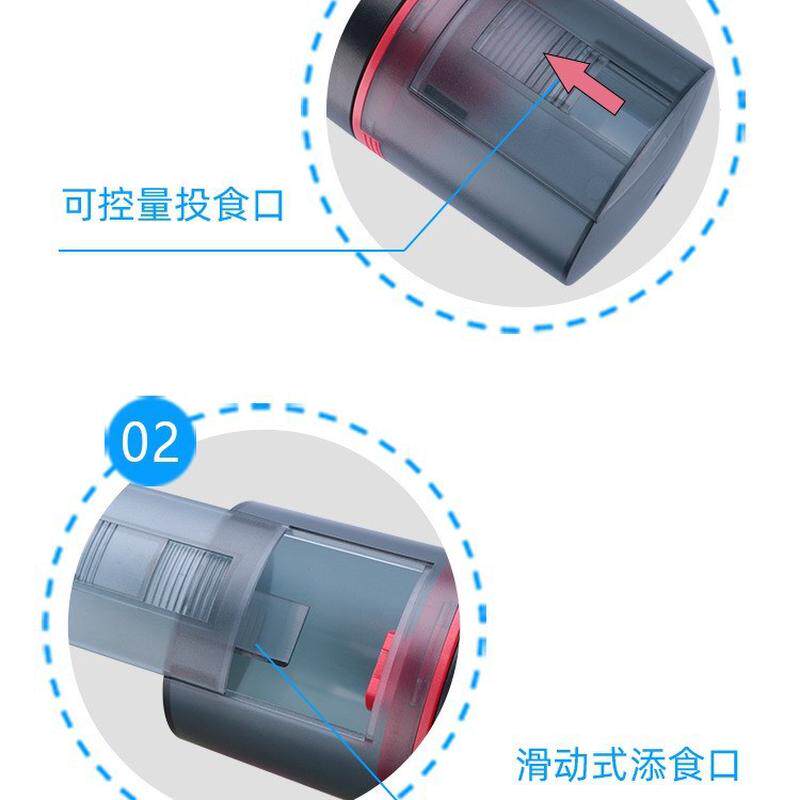 可控量投食口

02

滑动式添食口