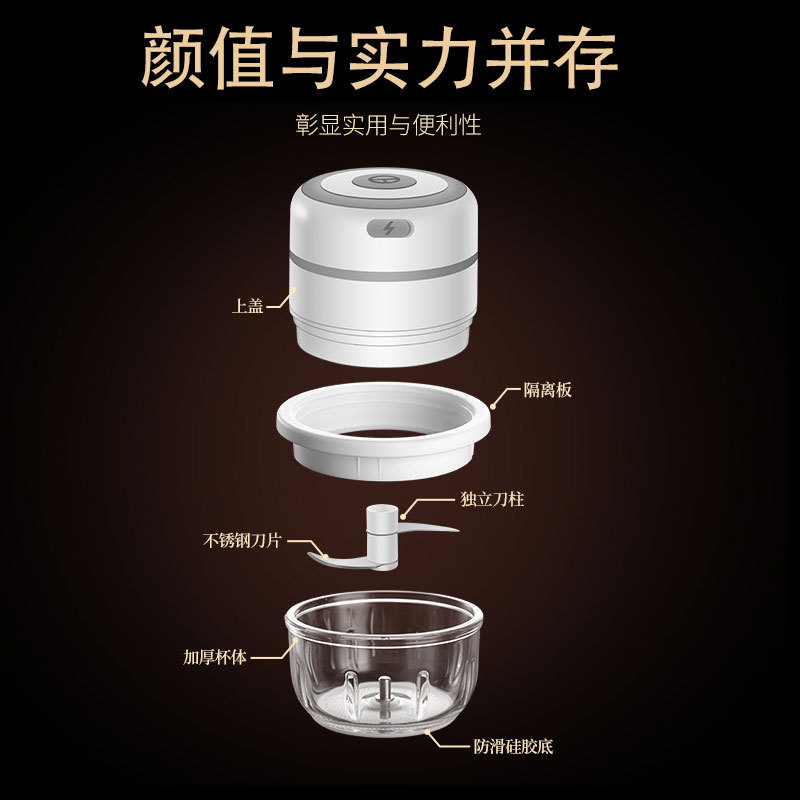 颜值与实力并存

彰显实用与便利性

上盖

隔离板

独立刀柱

不锈钢刀片

加厚杯体

防滑硅胶底