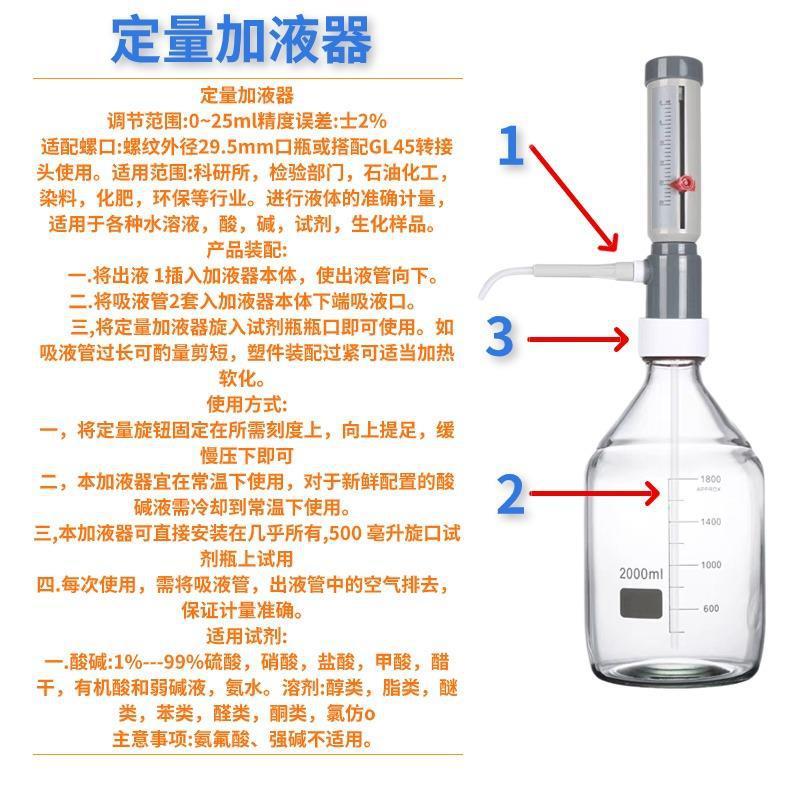 定量加液器

定量加液器
调节范围:0~25ml精度误差:士2%
适配螺口:螺纹外径29.5mm口瓶或搭配GL45转接头使用。适用范围:科研所，检验部门，石油化工，染料，化肥，环保等行业。进行液体的准确计量，适用于各种水溶液，酸，碱，试剂，生化样品。
产品装配:
一.将出液 1插入加液器本体，使出液管向下。
二.将吸液管2套入加液器本体下端吸液口。
三,将定量加液器旋入试剂瓶瓶口即可使用。如吸液管过长可酌量剪短，塑件装配过紧可适当加热软化。
使用方式:
一，将定量旋钮固定在所需刻度上，向上提足，缓慢压下即可
二，本加液器宜在常温下使用，对于新鲜配置的酸碱液需冷却到常温下使用。
三,本加液器可直接安装在几乎所有,500 毫升旋口试剂瓶上试用
四.每次使用，需将吸液管，出液管中的空气排去，保证计量准确。
适用试剂:
一.酸碱:1%---99%硫酸，硝酸，盐酸，甲酸，醋干，有机酸和弱碱液，氨水。溶剂:醇类，脂类，醚类，苯类，醛类，酮类，氯仿o
主意事项:氨氟酸、强碱不适用。

1
3
2

1800
APPROX
1400
1000
2000ml
600