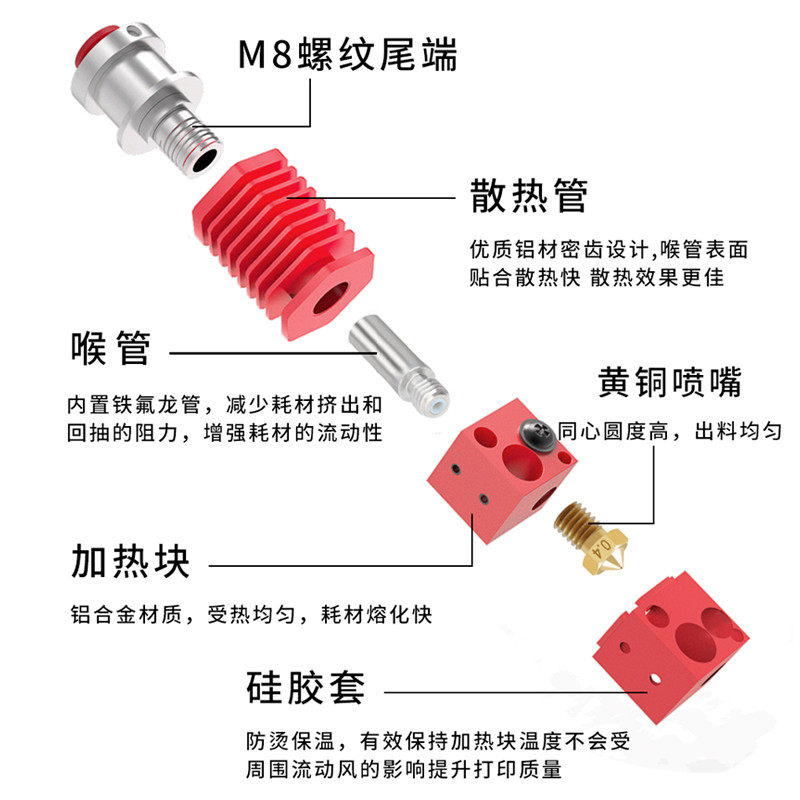 M8螺纹尾端

散热管

优质铝材密齿设计,喉管表面贴合散热快 散热效果更佳

喉管

内置铁氟龙管，减少耗材挤出和回抽的阻力，增强耗材的流动性

黄铜喷嘴

同心圆度高，出料均匀

0.4

加热块

铝合金材质，受热均匀，耗材熔化快

硅胶套

防烫保温，有效保持加热块温度不会受周围流动风的影响提升打印质量