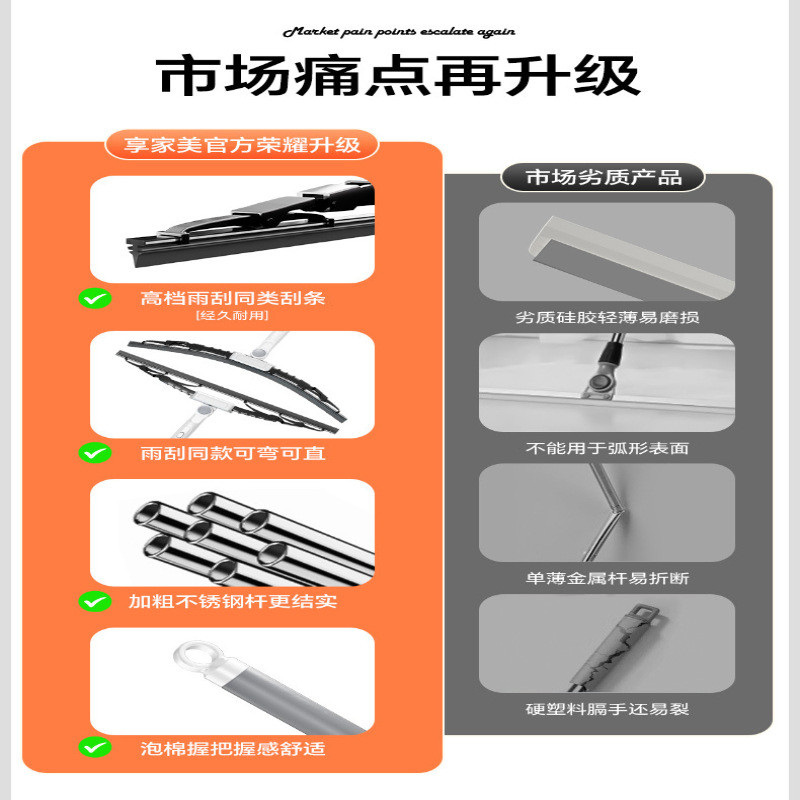 Market pain points escalate again

市场痛点再升级

享家美官方荣耀升级

高档雨刮同类刮条
[经久耐用]

雨刮同款可弯可直

加粗不锈钢杆更结实

泡棉握把握感舒适

市场劣质产品

劣质硅胶轻薄易磨损

不能用于弧形表面

单薄金属杆易折断

硬塑料膈手还易裂