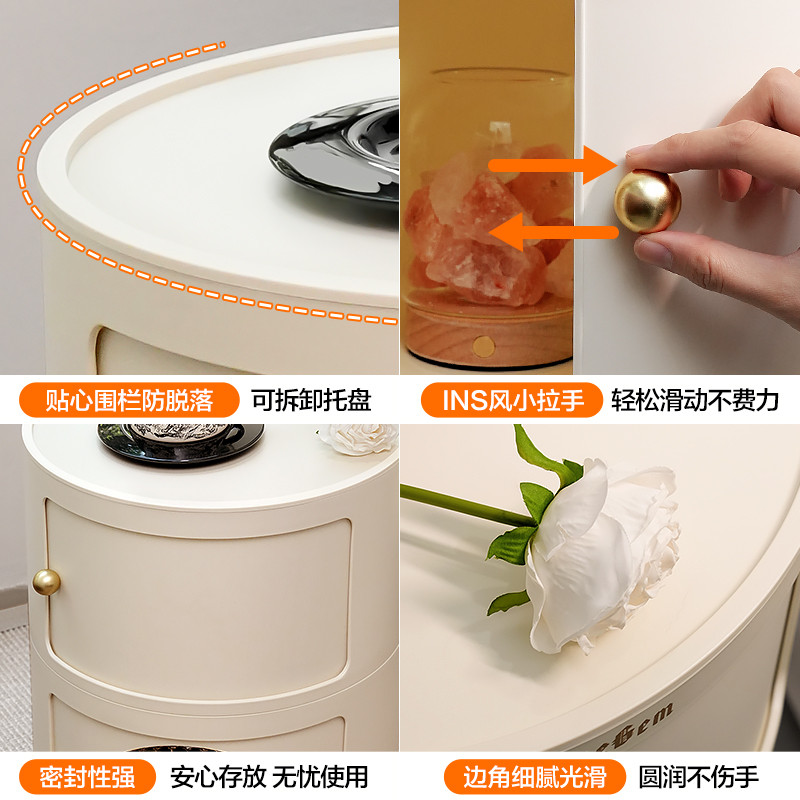 贴心围栏防脱落 可拆卸托盘

INS风小拉手 轻松滑动不费力

密封性强 安心存放 无忧使用

边角细腻光滑 圆润不伤手