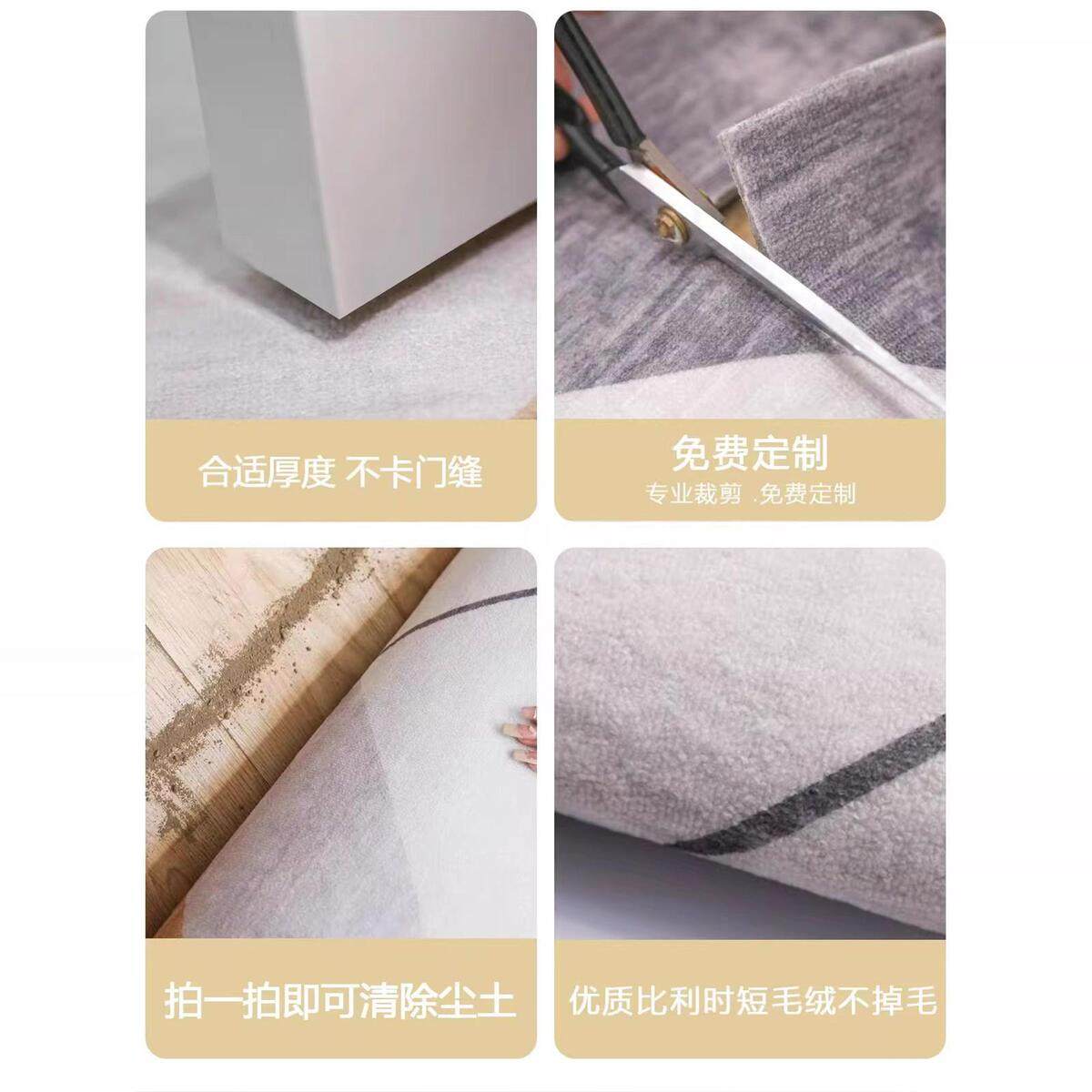 合适厚度 不卡门缝

免费定制

专业裁剪 .免费定制

拍一拍即可清除尘土

优质比利时短毛绒不掉毛