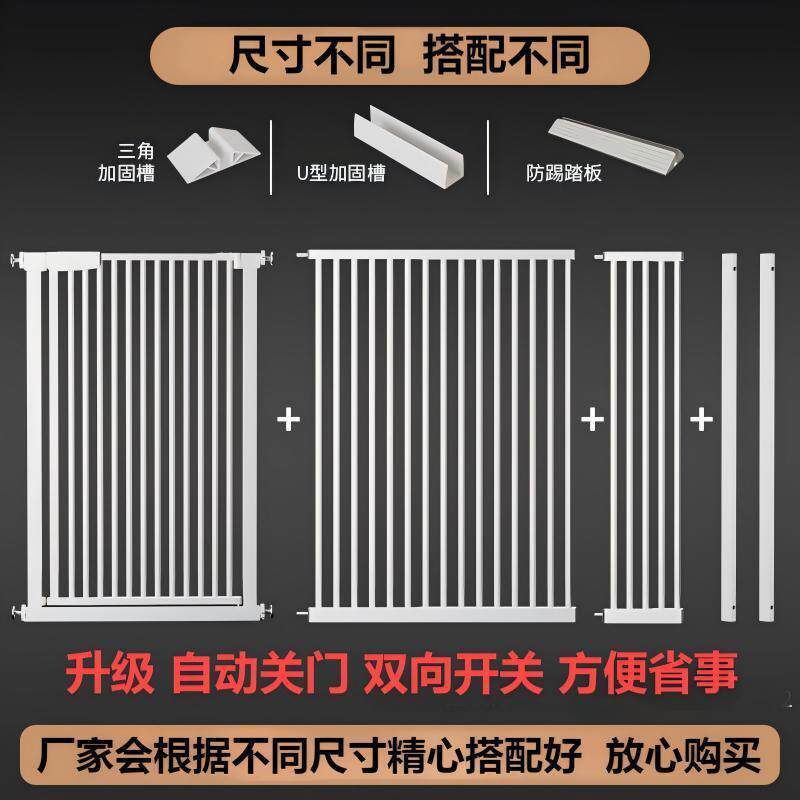 尺寸不同 搭配不同

三角加固槽

U型加固槽

防踢踏板

+

+

+

升级 自动关门 双向开关 方便省事

厂家会根据不同尺寸精心搭配好 放心购买