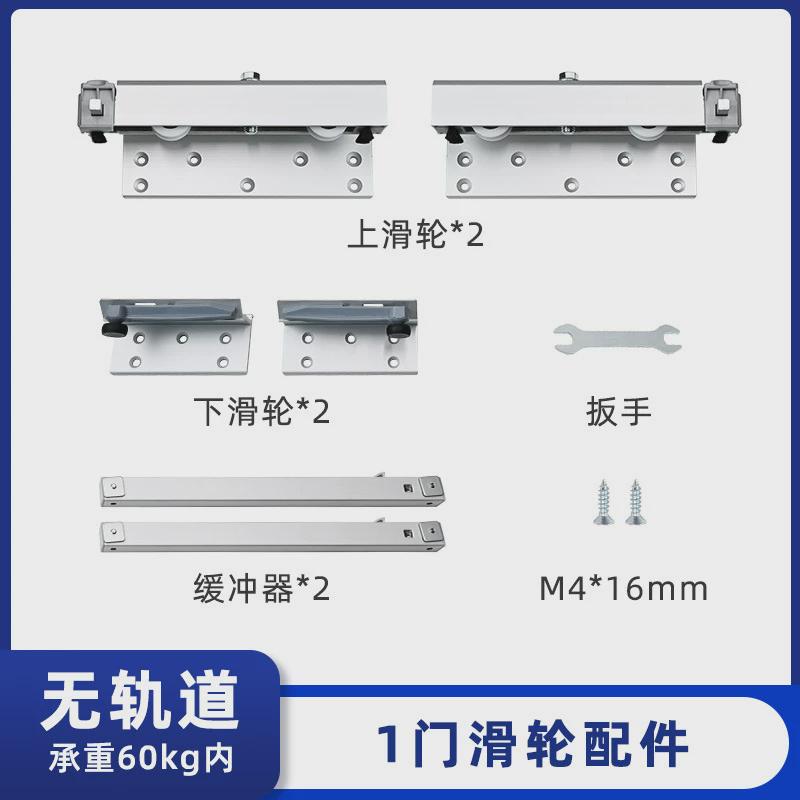 上滑轮*2

下滑轮*2

扳手

缓冲器*2

M4*16mm

无轨道
承重60kg内

1门滑轮配件