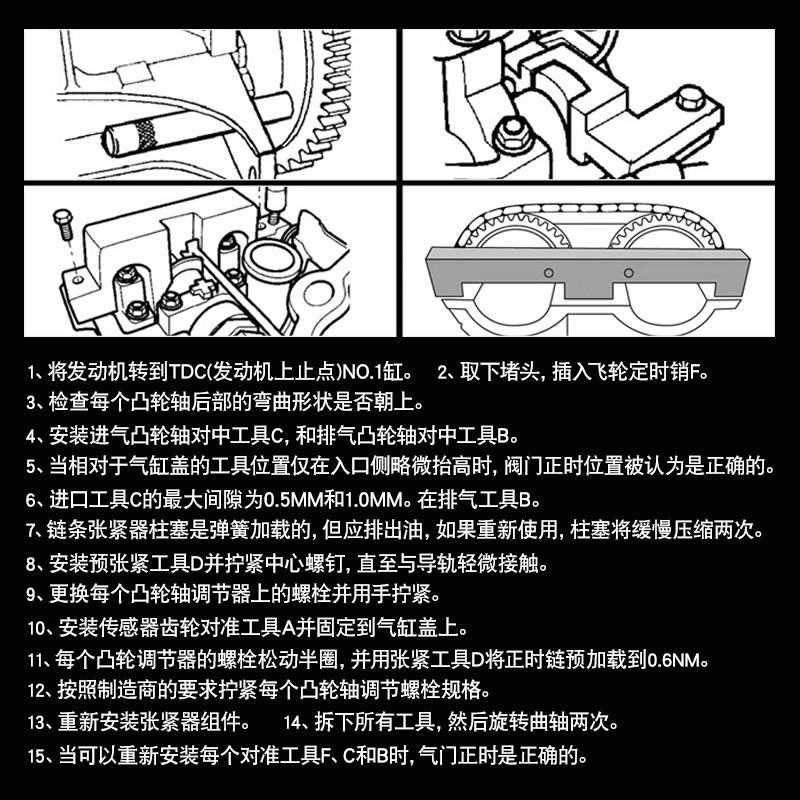 1、将发动机转到TDC(发动机上止点)NO.1缸。 2、取下堵头，插入飞轮定时销F。
3、检查每个凸轮轴后部的弯曲形状是否朝上。
4、安装进气凸轮轴对中工具C，和排气凸轮轴对中工具B。
5、当相对于气缸盖的工具位置仅在入口侧略微抬高时，阀门正时位置被认为是正确的。
6、进口工具C的最大间隙为0.5MM和1.0MM。在排气工具B。
7、链条张紧器柱塞是弹簧加载的，但应排出油，如果重新使用，柱塞将缓慢压缩两次。
8、安装预张紧工具D并拧紧中心螺钉，直至与导轨轻微接触。
9、更换每个凸轮轴调节器上的螺栓并用手拧紧。
10、安装传感器齿轮对准工具A并固定到气缸盖上。
11、每个凸轮调节器的螺栓松动半圈，并用张紧工具D将正时链预加载到0.6NM。
12、按照制造商的要求拧紧每个凸轮轴调节螺栓规格。
13、重新安装张紧器组件。 14、拆下所有工具，然后旋转曲轴两次。
15、当可以重新安装每个对准工具F、C和B时，气门正时是正确的。