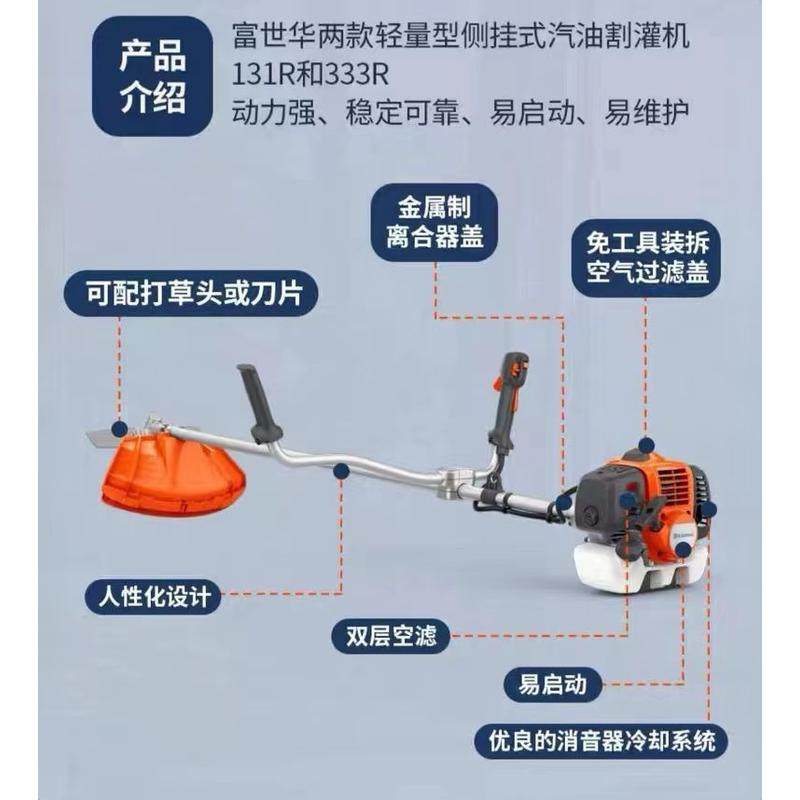 产品介绍

富世华两款轻量型侧挂式汽油割灌机
131R和333R
动力强、稳定可靠、易启动、易维护

金属制离合器盖

免工具装拆空气过滤盖

可配打草头或刀片

人性化设计

双层空滤

易启动

优良的消音器冷却系统