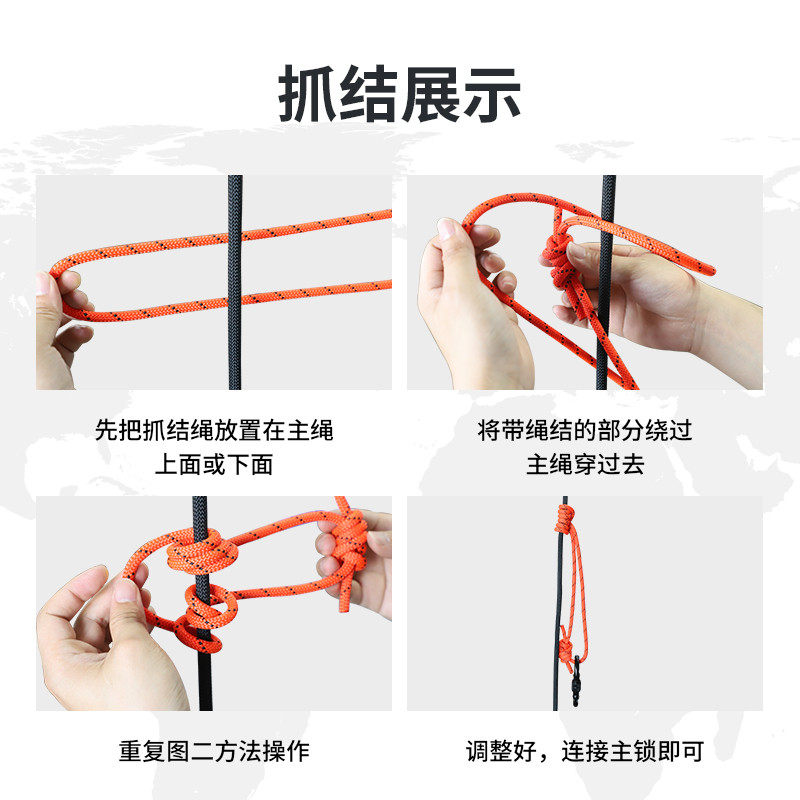 抓结展示

先把抓结绳放置在主绳上面或下面

将带绳结的部分绕过主绳穿过去

重复图二方法操作

调整好，连接主锁即可