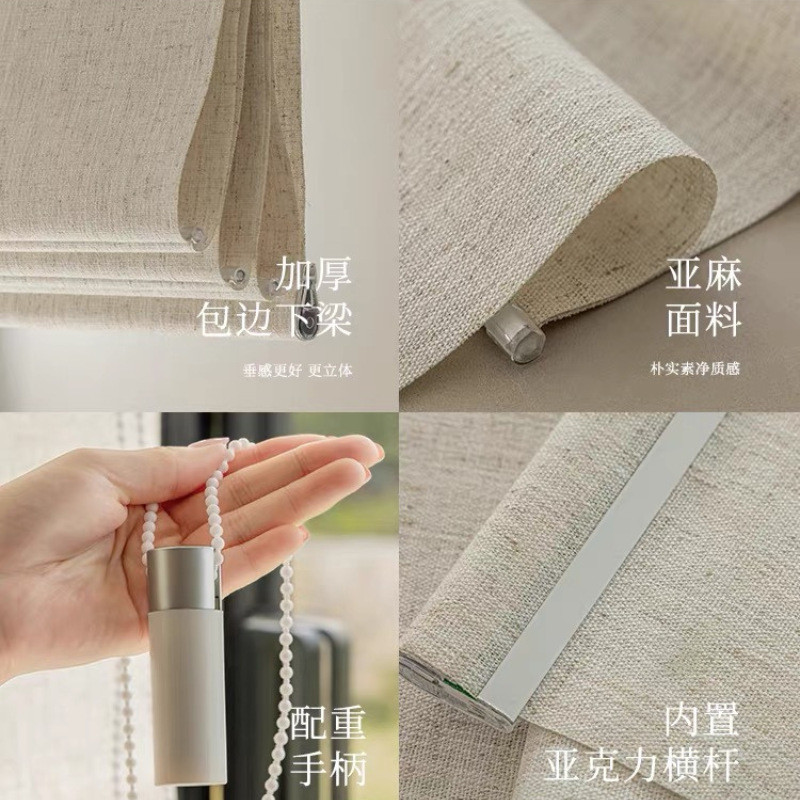 加厚
包边下梁

垂感更好 更立体

亚麻
面料

朴实素净质感

配重
手柄

内置
亚克力横杆