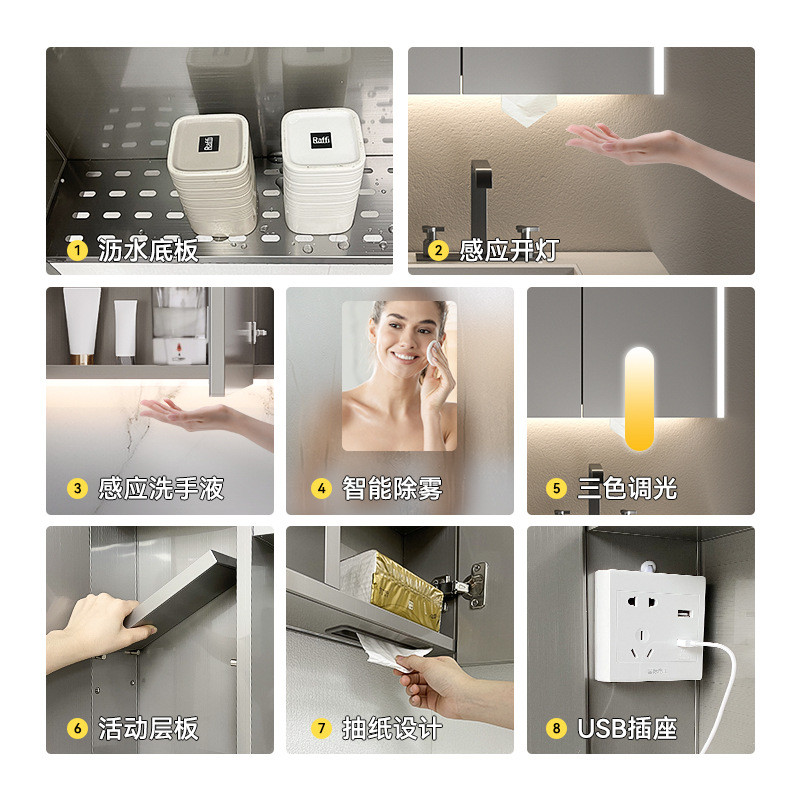 Baffi

Baffi

1 沥水底板

2 感应开灯

3 感应洗手液

4 智能除雾

5 三色调光

6 活动层板

7 抽纸设计

8 USB插座