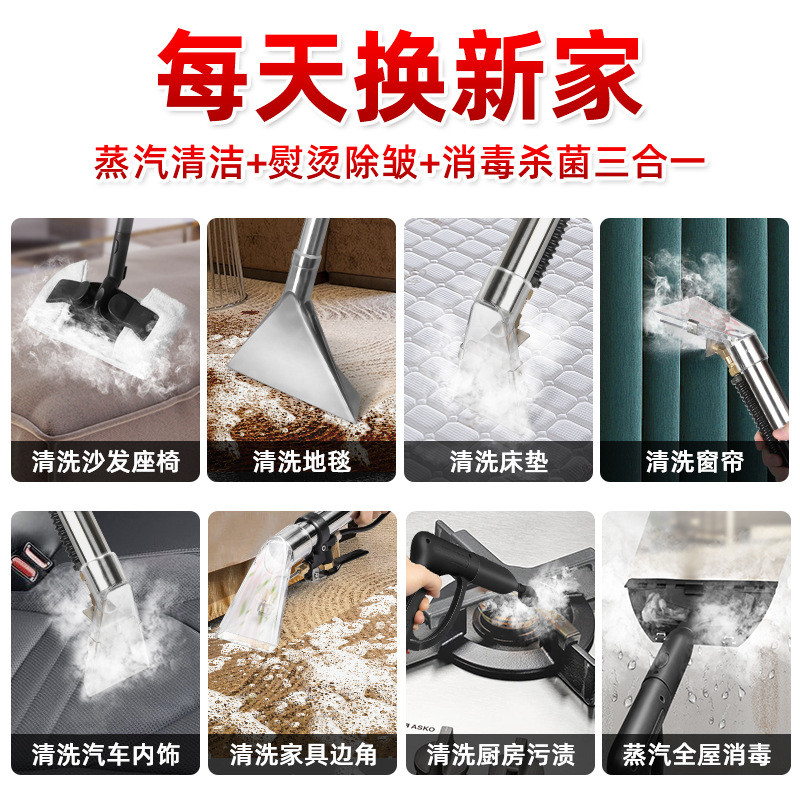 每天换新家

蒸汽清洁+熨烫除皱+消毒杀菌三合一

清洗沙发座椅

清洗地毯

清洗床垫

清洗窗帘

清洗汽车内饰

清洗家具边角

ASKO

清洗厨房污渍

蒸汽全屋消毒